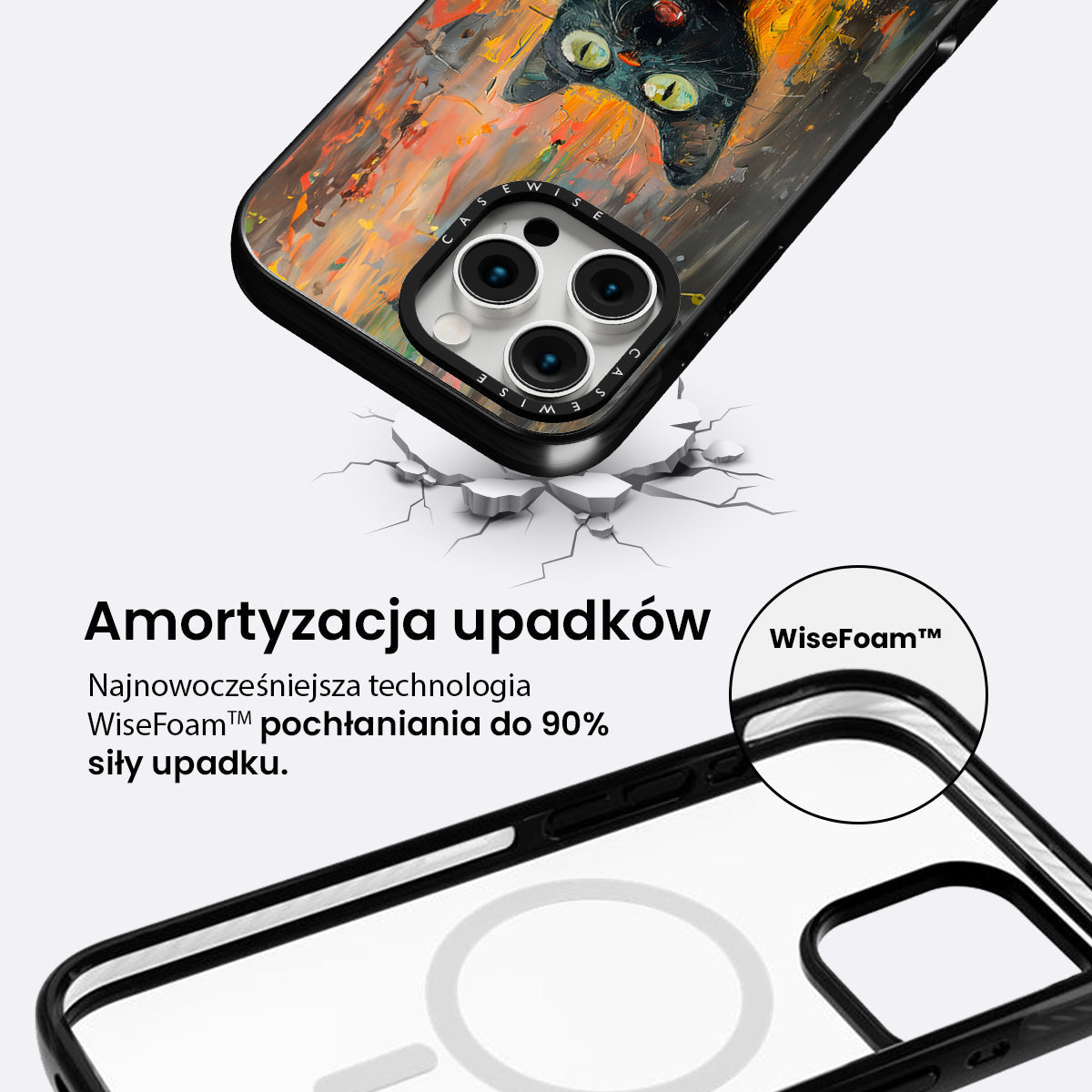 CASEWISE
CASEWISE

Amortyzacja upadków

Najnowocześniejsza technologia WiseFoam™ pochłaniania do 90% siły upadku.

WiseFoam™