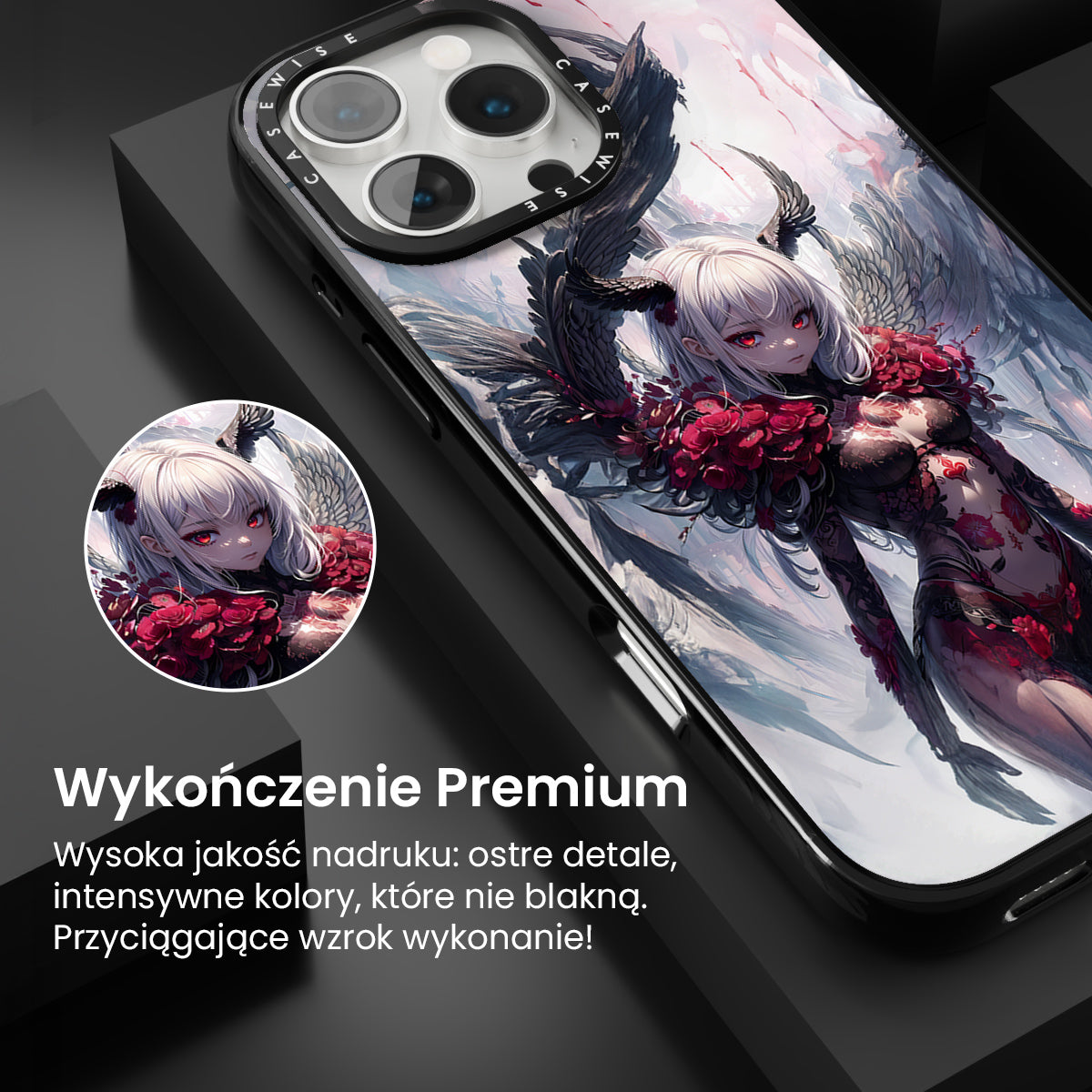 CASEWISE CASEWISE

Wykończenie Premium

Wysoka jakość nadruku: ostre detale, intensywne kolory, które nie blakną. Przyciągające wzrok wykonanie!