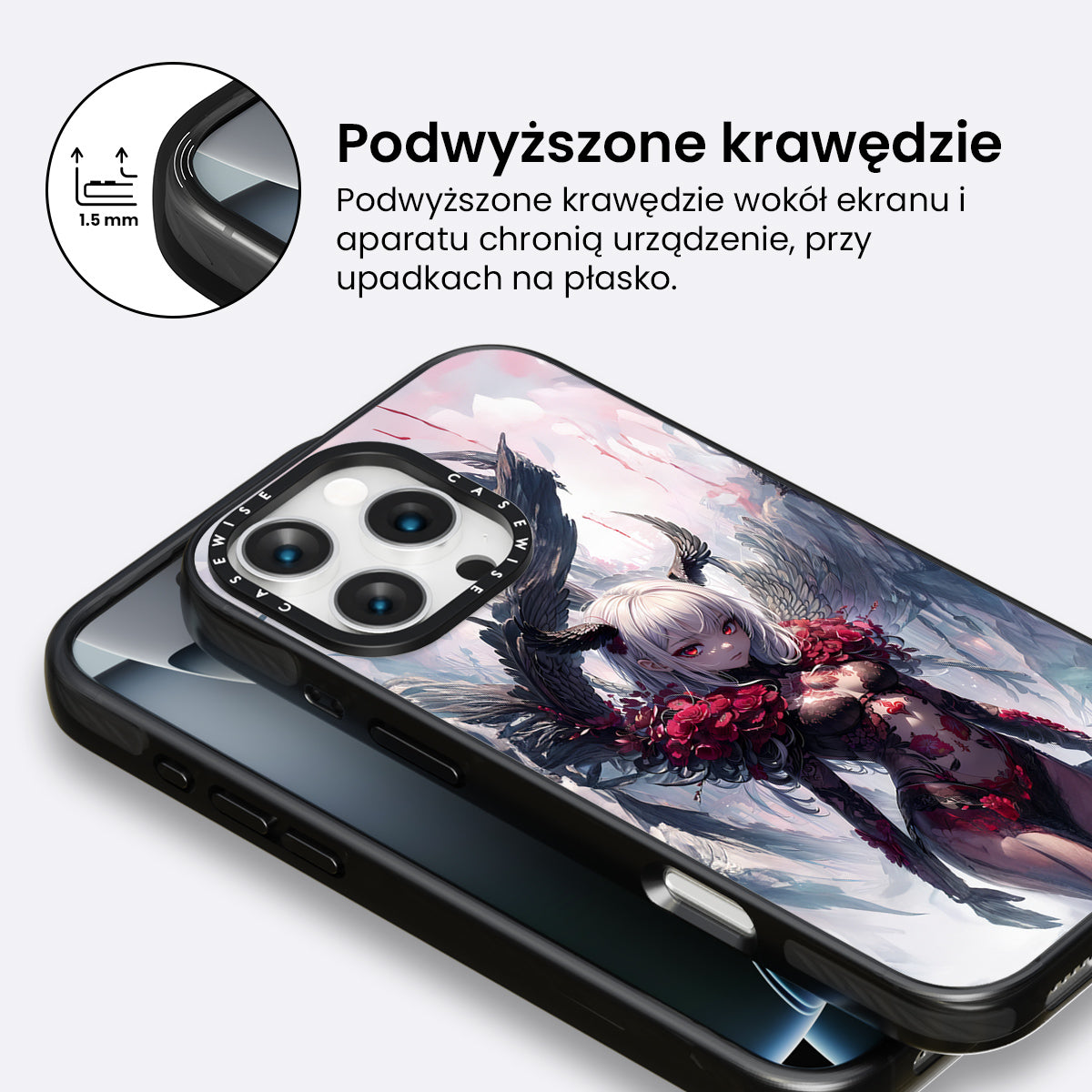 1.5 mm

Podwyższone krawędzie

Podwyższone krawędzie wokół ekranu i aparatu chronią urządzenie, przy upadkach na płasko.

CASEWISE CASEWISE