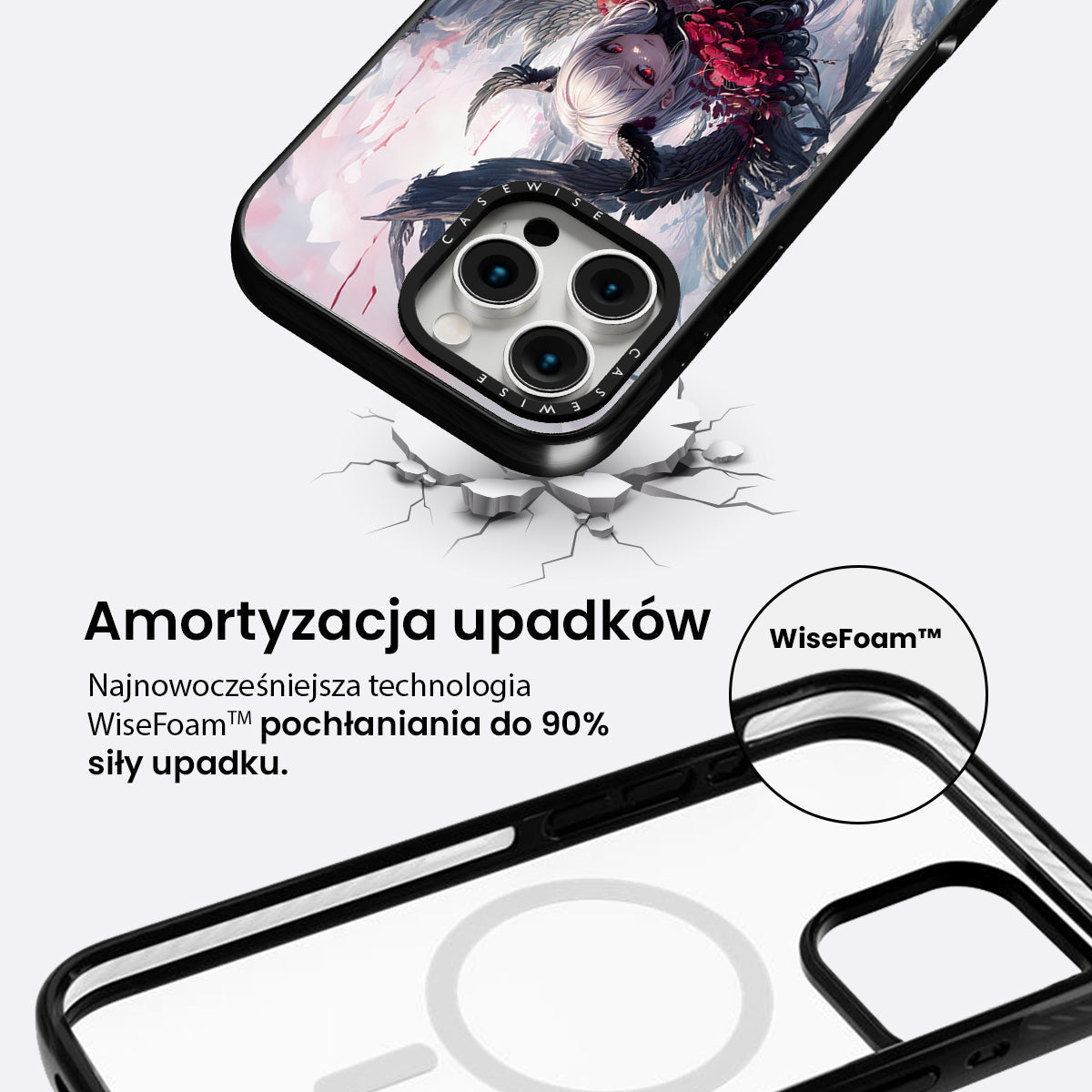 CASEWISE

CASEWISE

Amortyzacja upadków

Najnowocześniejsza technologia WiseFoam™ pochłaniania do 90% siły upadku.

WiseFoam™