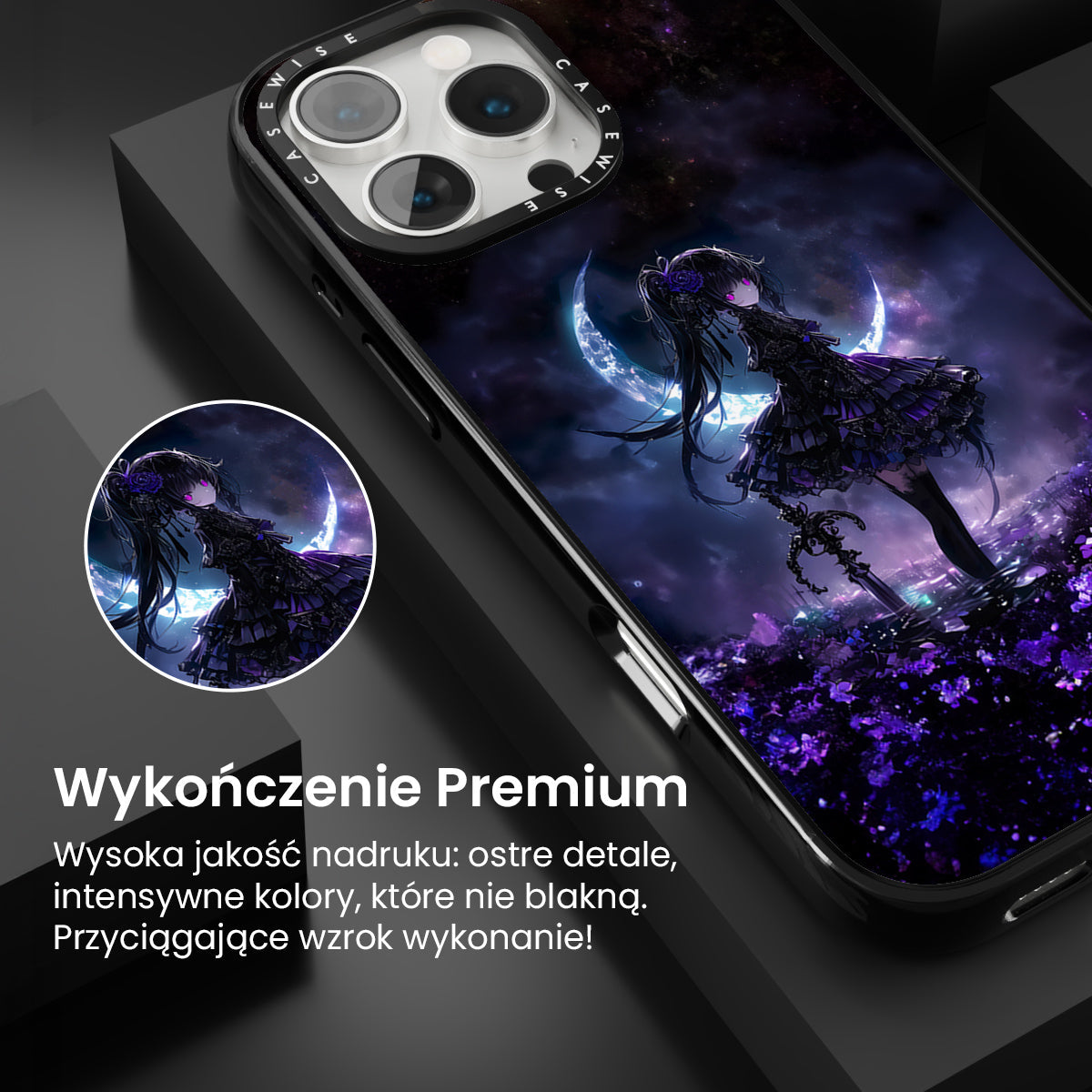 CASEWISE CASEWISE

Wykończenie Premium

Wysoka jakość nadruku: ostre detale, intensywne kolory, które nie blakną. Przyciągające wzrok wykonanie!