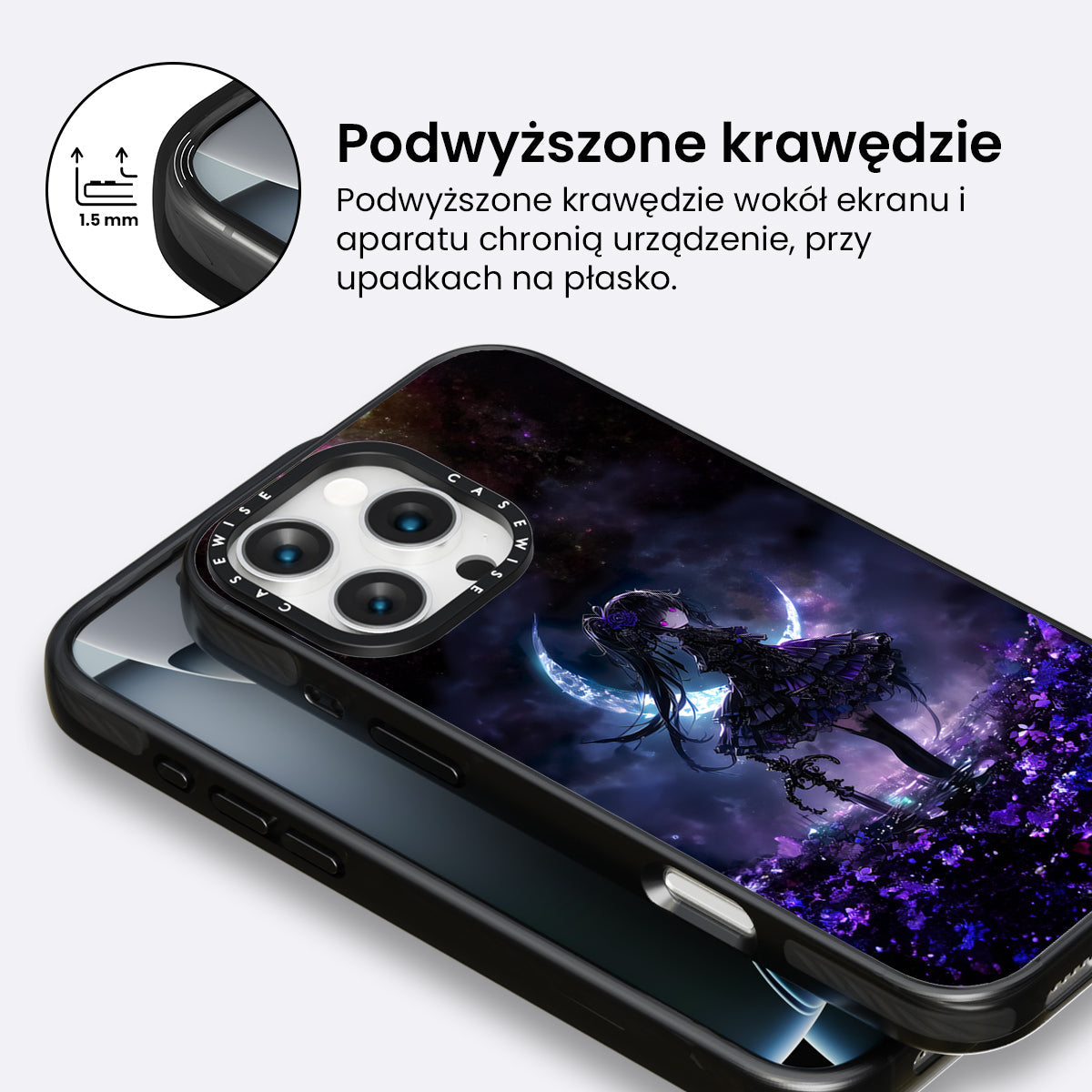 1.5 mm

Podwyższone krawędzie

Podwyższone krawędzie wokół ekranu i aparatu chronią urządzenie, przy upadkach na płasko.

CASEWISE CASEWISE