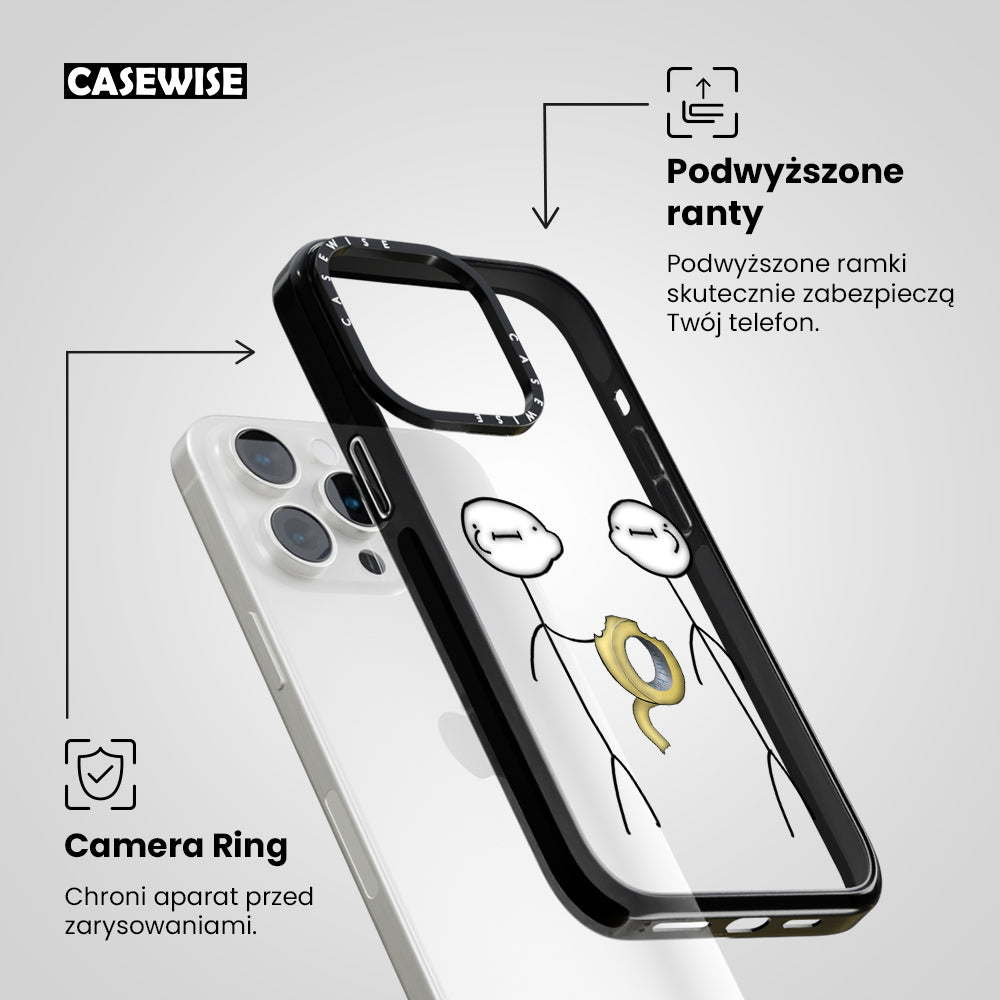 CASEWISE

Podwyższone ranty

Podwyższone ramki skutecznie zabezpieczą Twój telefon.

CASEWISE CASEWISE

Camera Ring

Chroni aparat przed zarysowaniami.