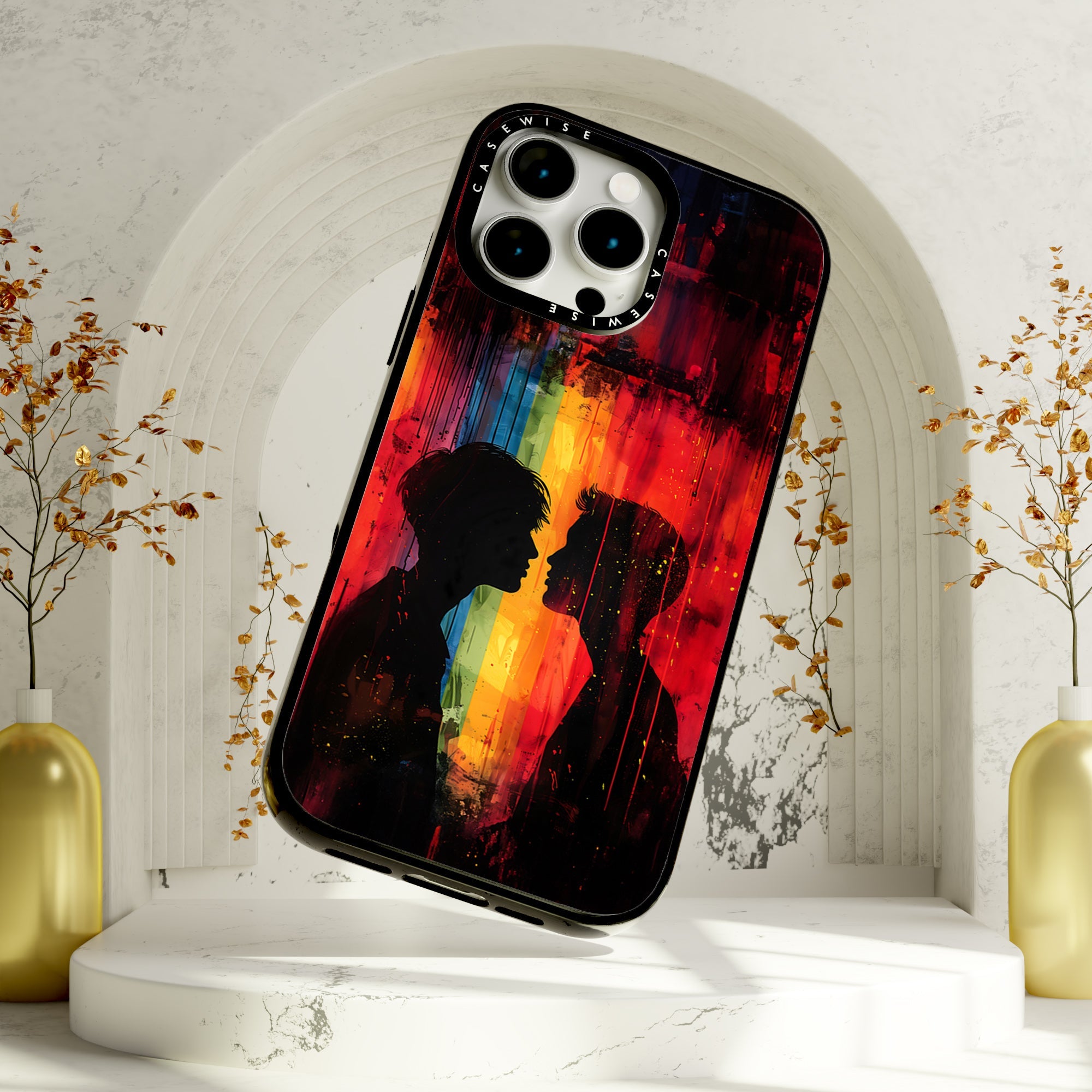 CASEWISE
CASEWISE