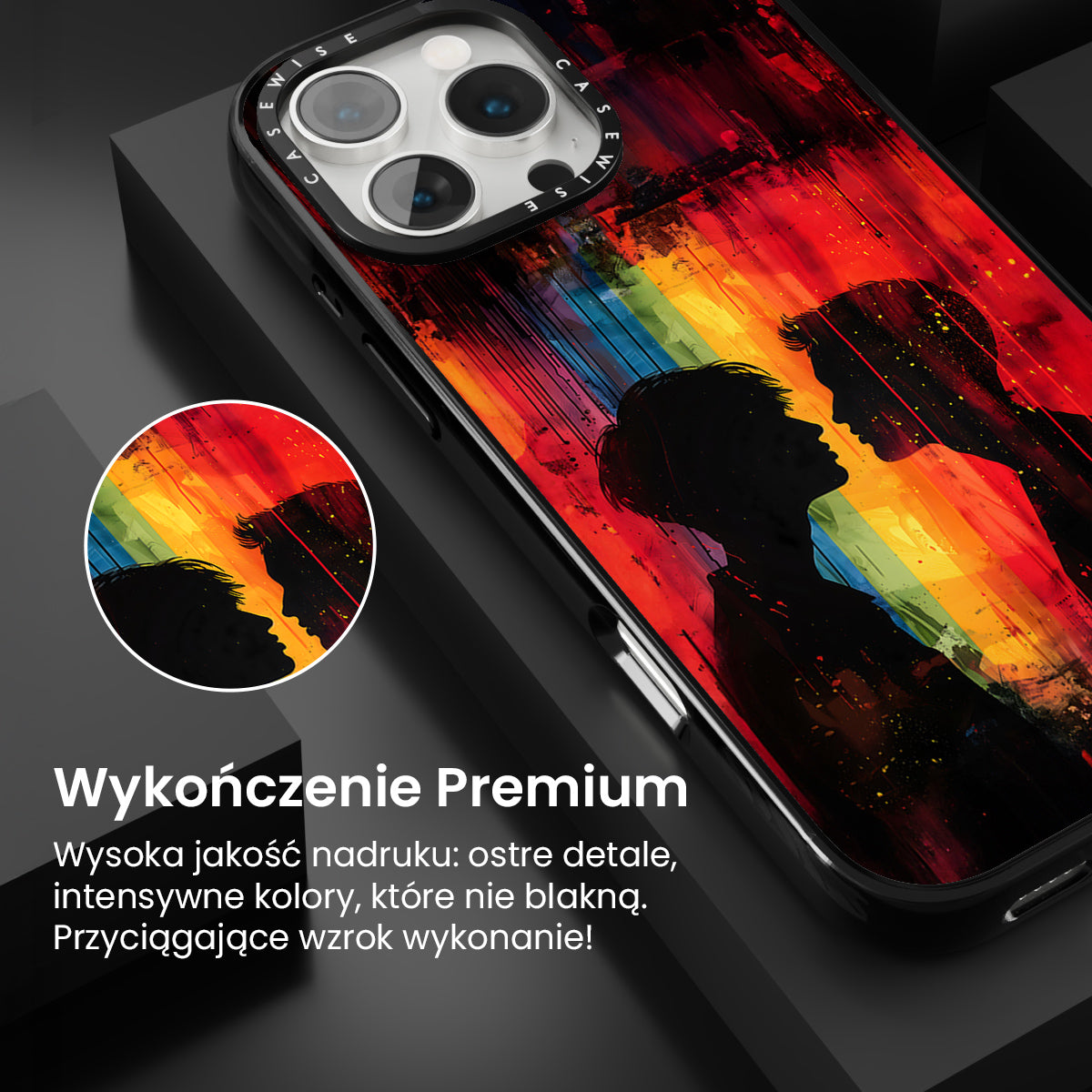 CASEWISE CASEWISE

Wykończenie Premium

Wysoka jakość nadruku: ostre detale, intensywne kolory, które nie blakną. Przyciągające wzrok wykonanie!