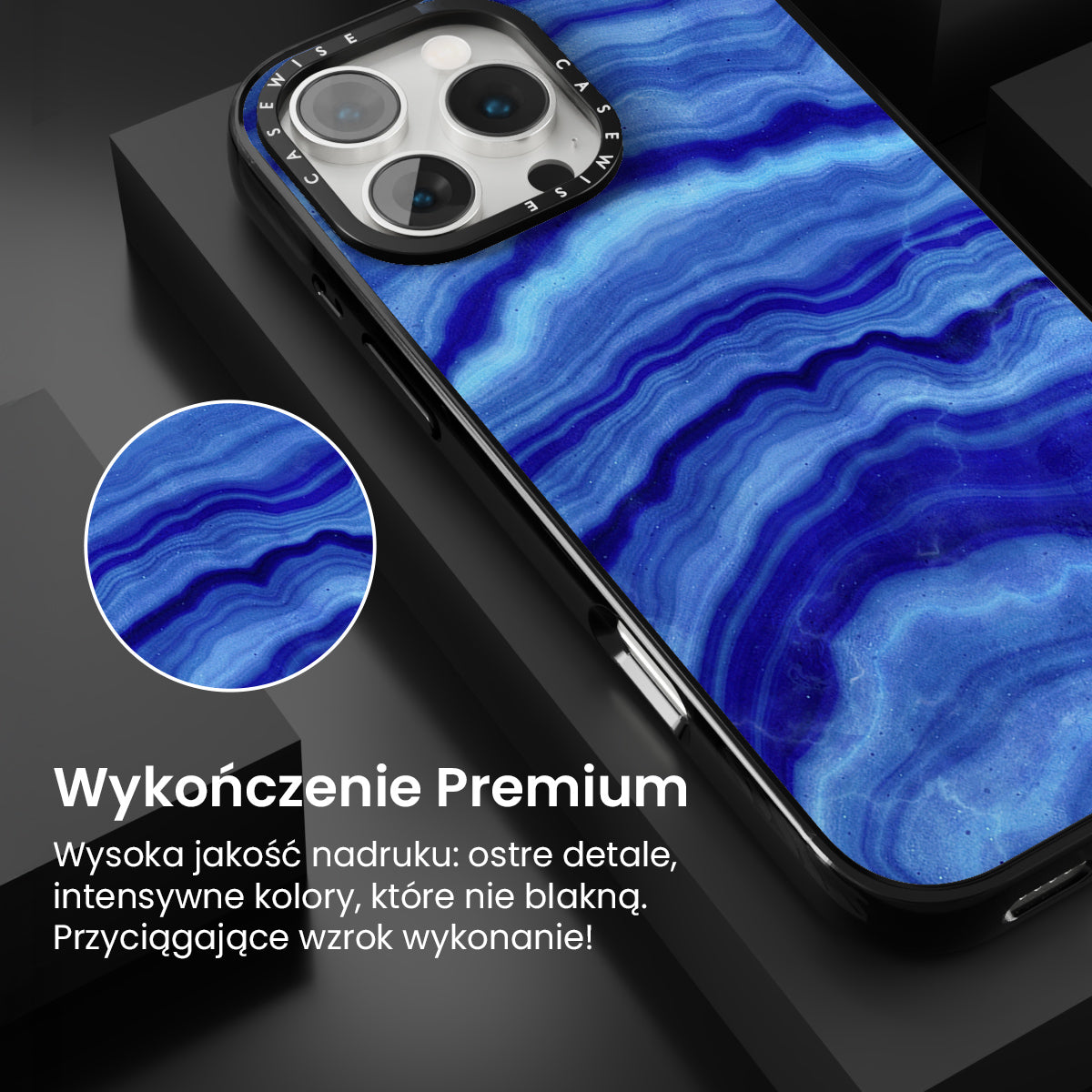 CASEWISE CASEWISE

Wykończenie Premium

Wysoka jakość nadruku: ostre detale, intensywne kolory, które nie blakną. Przyciągające wzrok wykonanie!