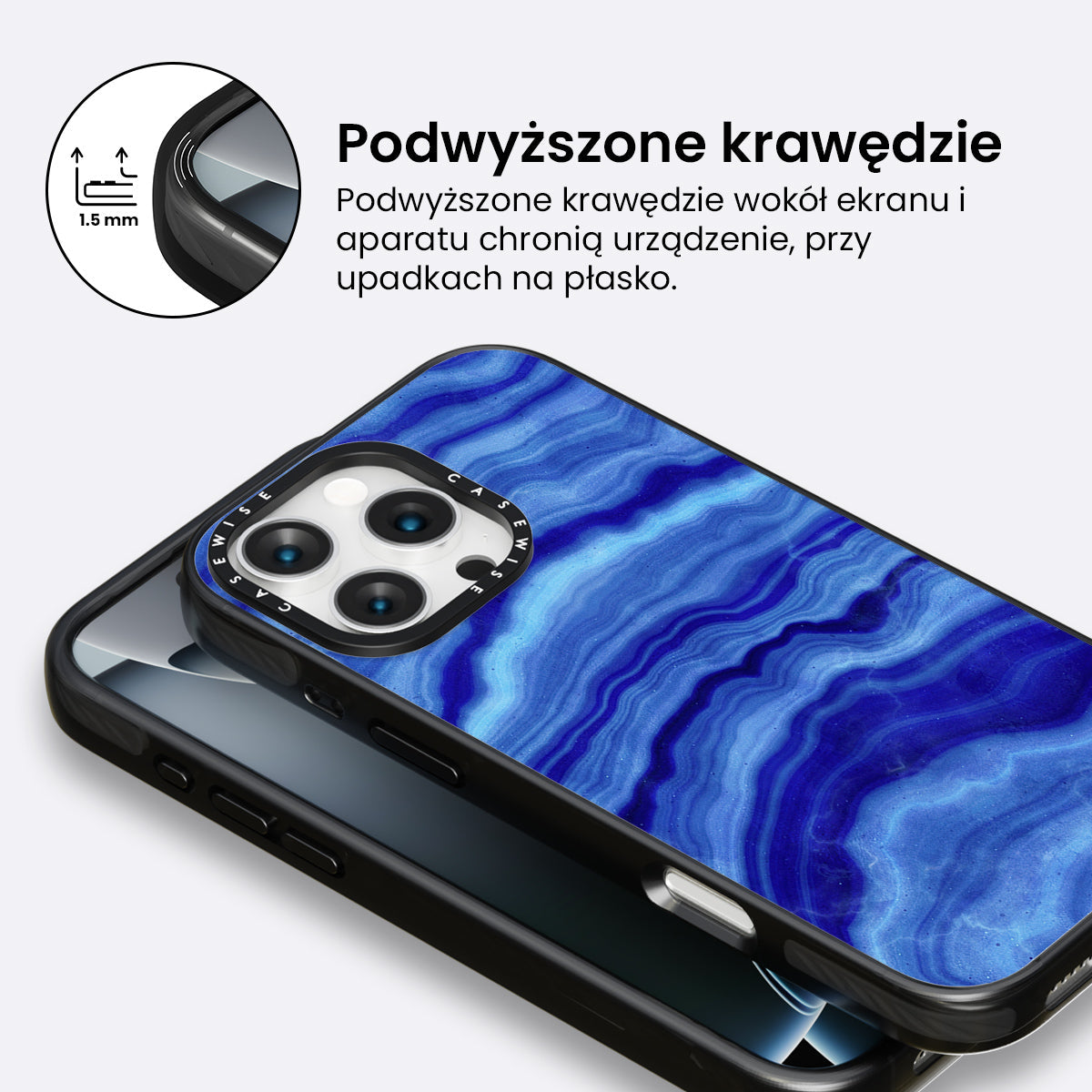 1.5 mm

Podwyższone krawędzie

Podwyższone krawędzie wokół ekranu i aparatu chronią urządzenie, przy upadkach na płasko.

CASEWISE CASEWISE