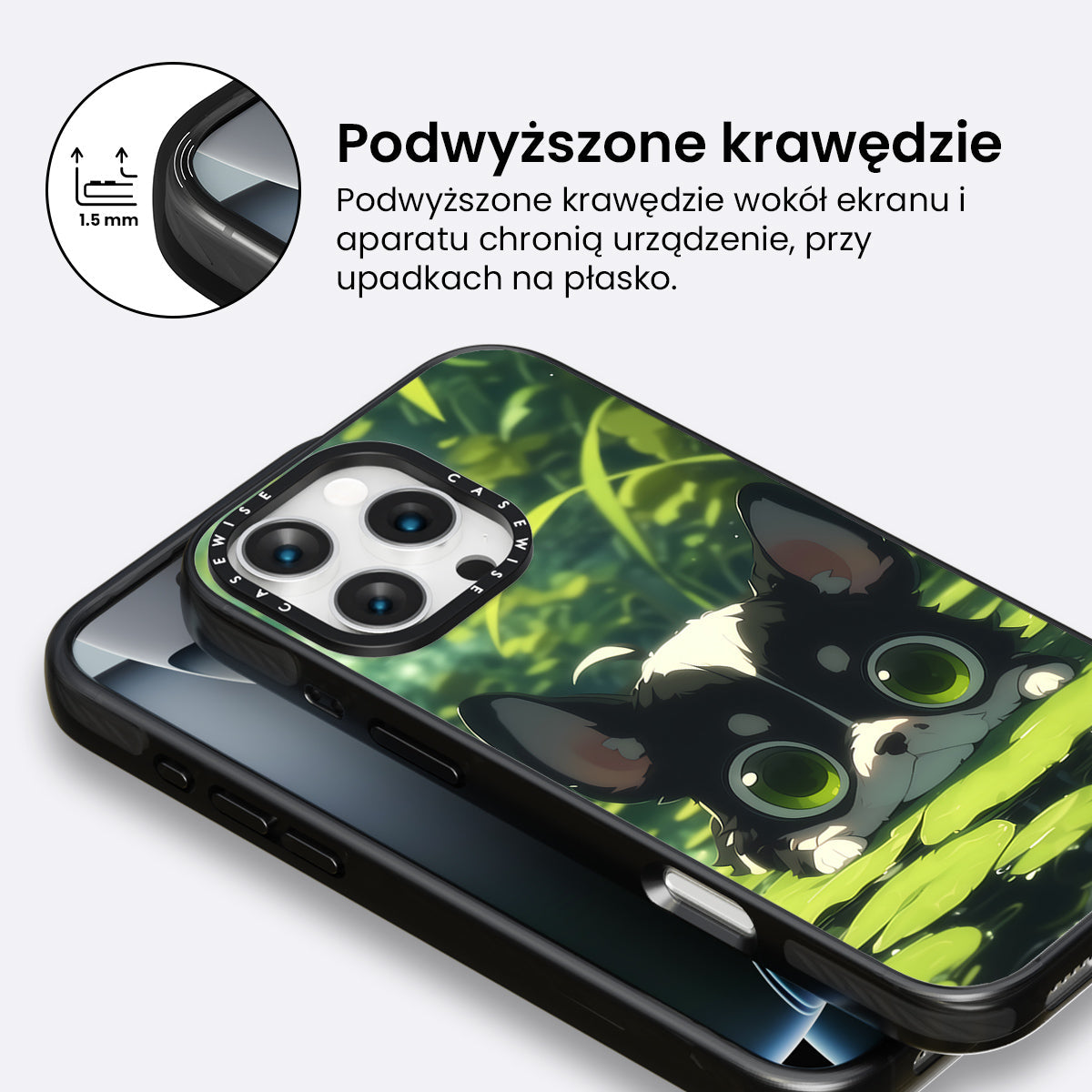 1.5 mm

Podwyższone krawędzie

Podwyższone krawędzie wokół ekranu i aparatu chronią urządzenie, przy upadkach na płasko.

CASEWISE CASEWISE