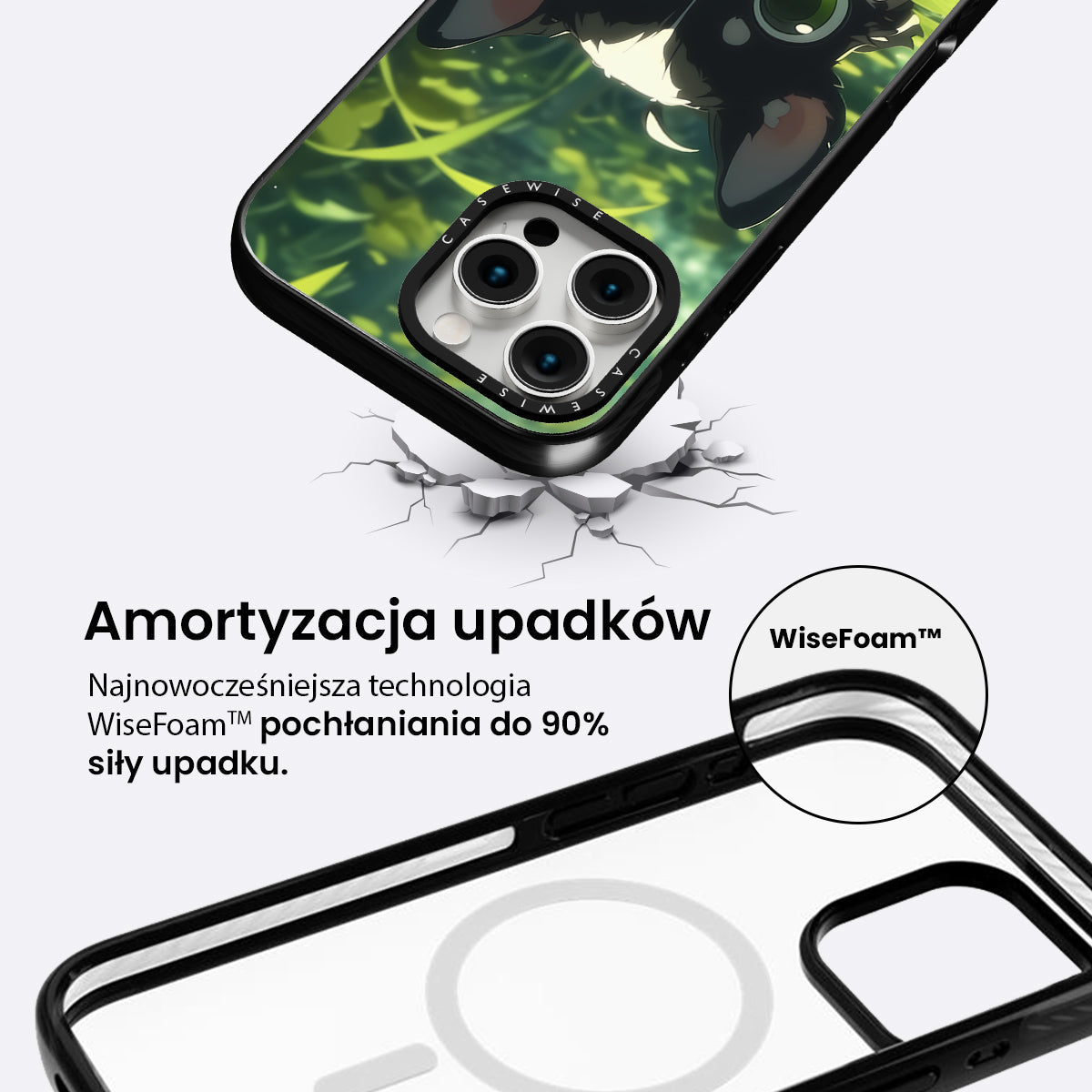 CASEWISE
CASEWISE

Amortyzacja upadków

Najnowocześniejsza technologia WiseFoam™ pochłaniania do 90% siły upadku.

WiseFoam™