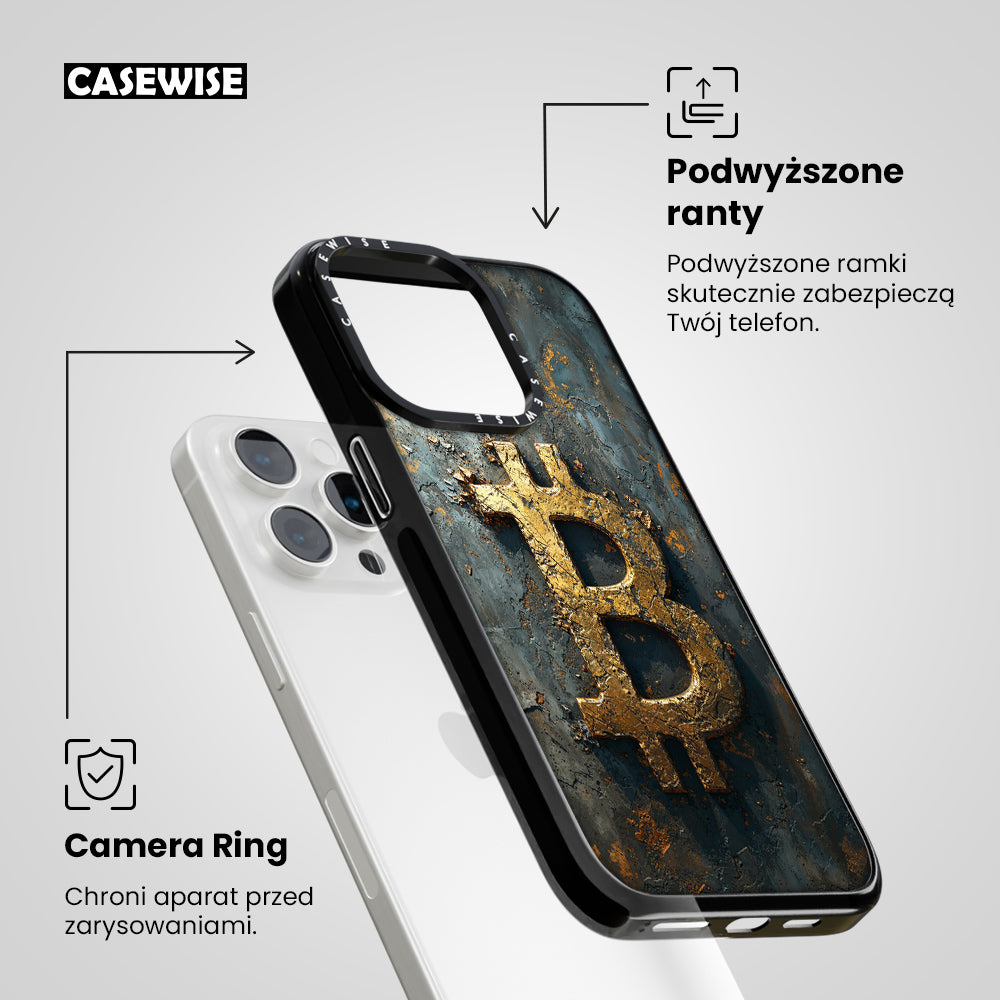 CASEWISE

Podwyższone ranty

Podwyższone ramki skutecznie zabezpieczą Twój telefon.

CASEWISE

CASEWISE

Camera Ring

Chroni aparat przed zarysowaniami.