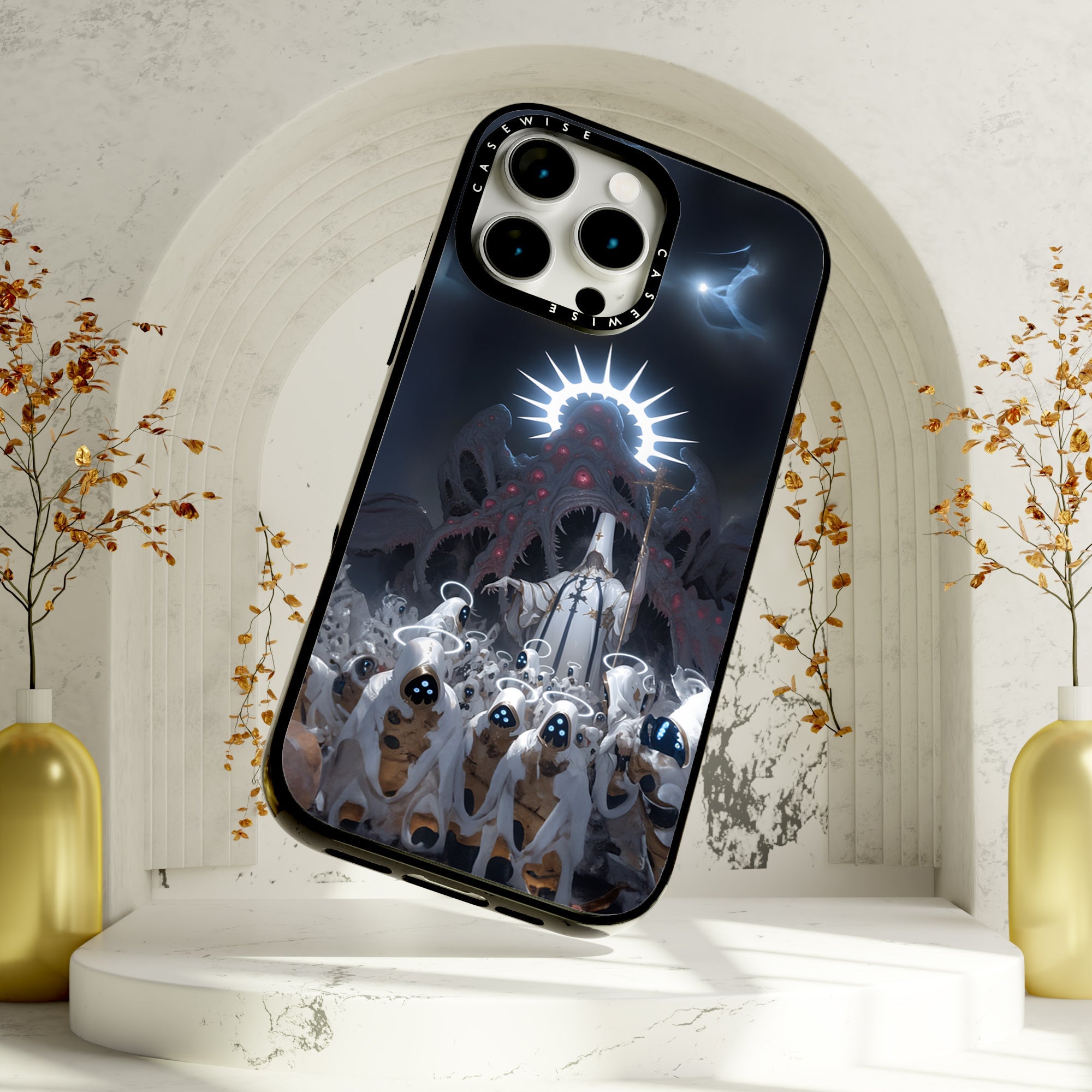 CASEWISE CASEWISE