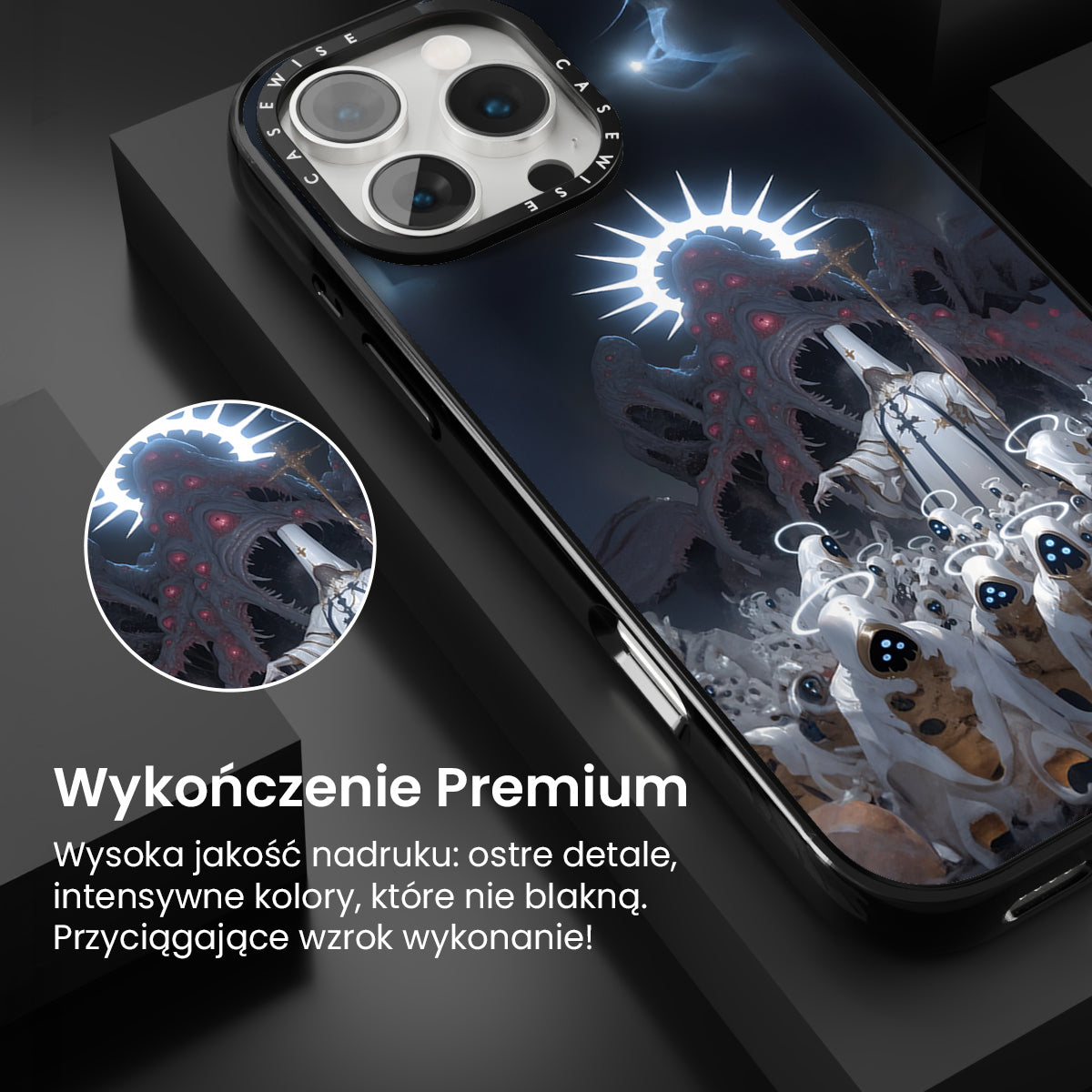 CASEWISE CASEWISE

Wykończenie Premium

Wysoka jakość nadruku: ostre detale, intensywne kolory, które nie blakną. Przyciągające wzrok wykonanie!