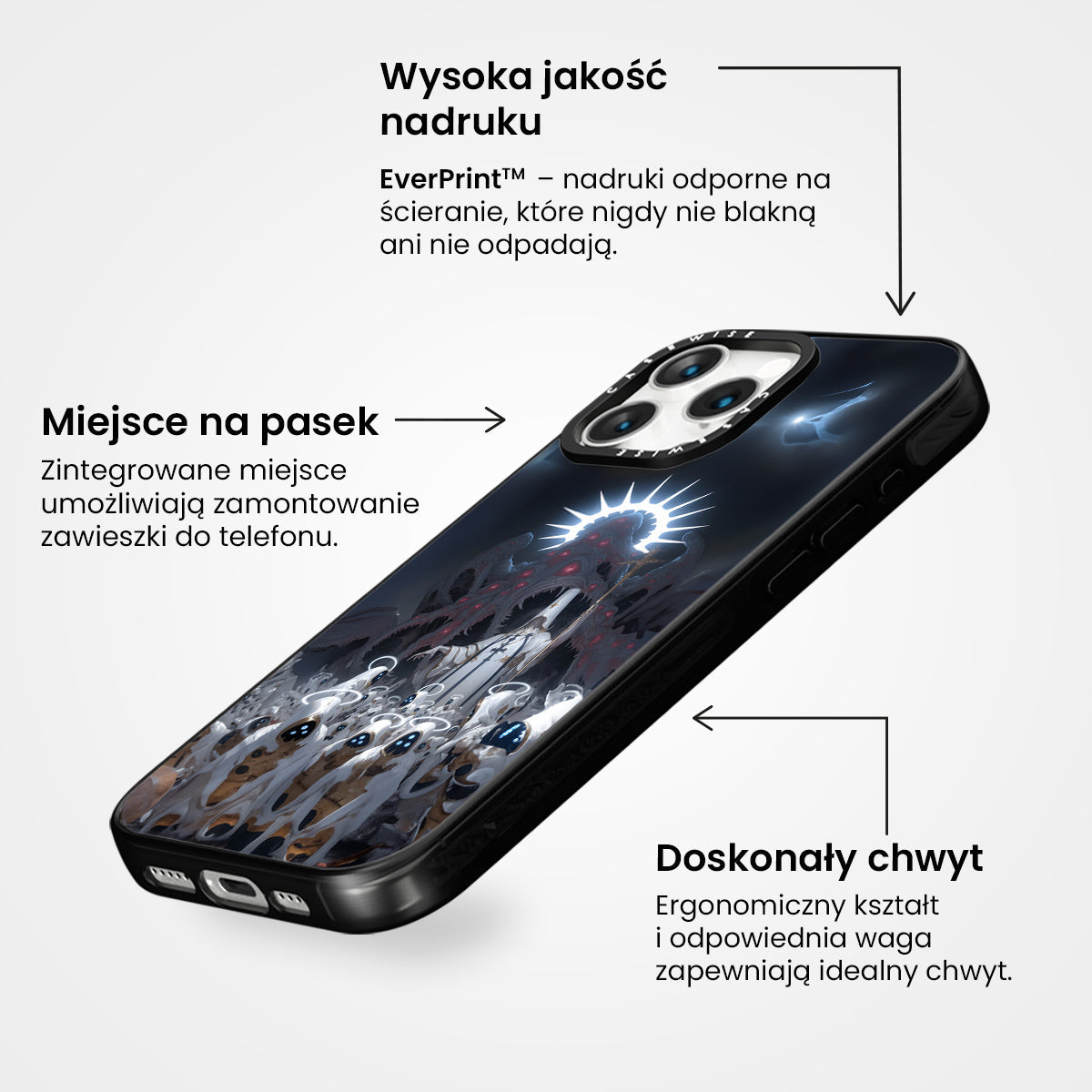 Wysoka jakość nadruku

EverPrint™ – nadruki odporne na ścieranie, które nigdy nie blakną ani nie odpadają.

CASEWISE

CASEWISE

Miejsce na pasek

Zintegrowane miejsce umożliwiają zamontowanie zawieszki do telefonu.

Doskonały chwyt

Ergonomiczny kształt i odpowiednia waga zapewniają idealny chwyt.