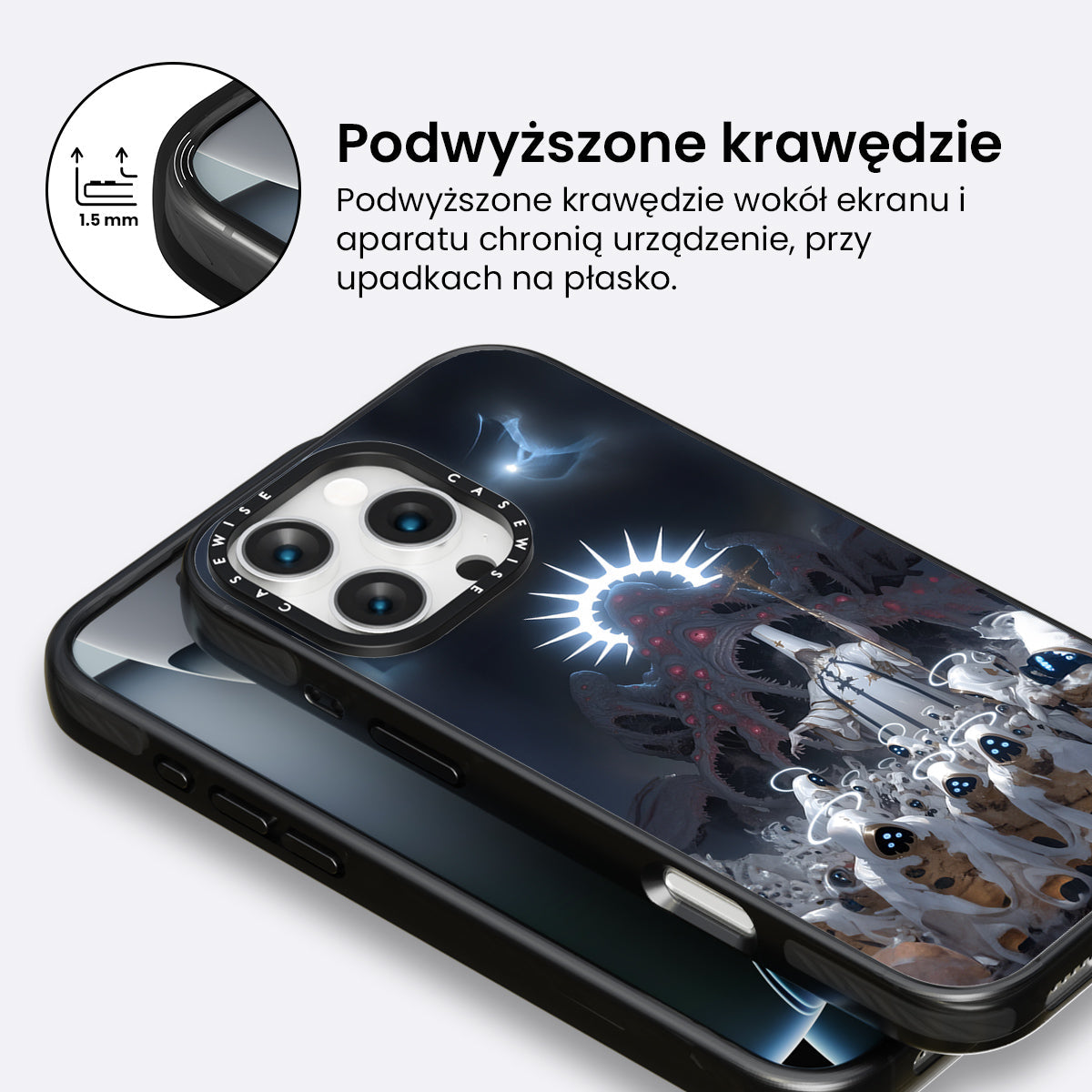 1.5 mm

Podwyższone krawędzie

Podwyższone krawędzie wokół ekranu i aparatu chronią urządzenie, przy upadkach na płasko.

CASEWISE CASEWISE