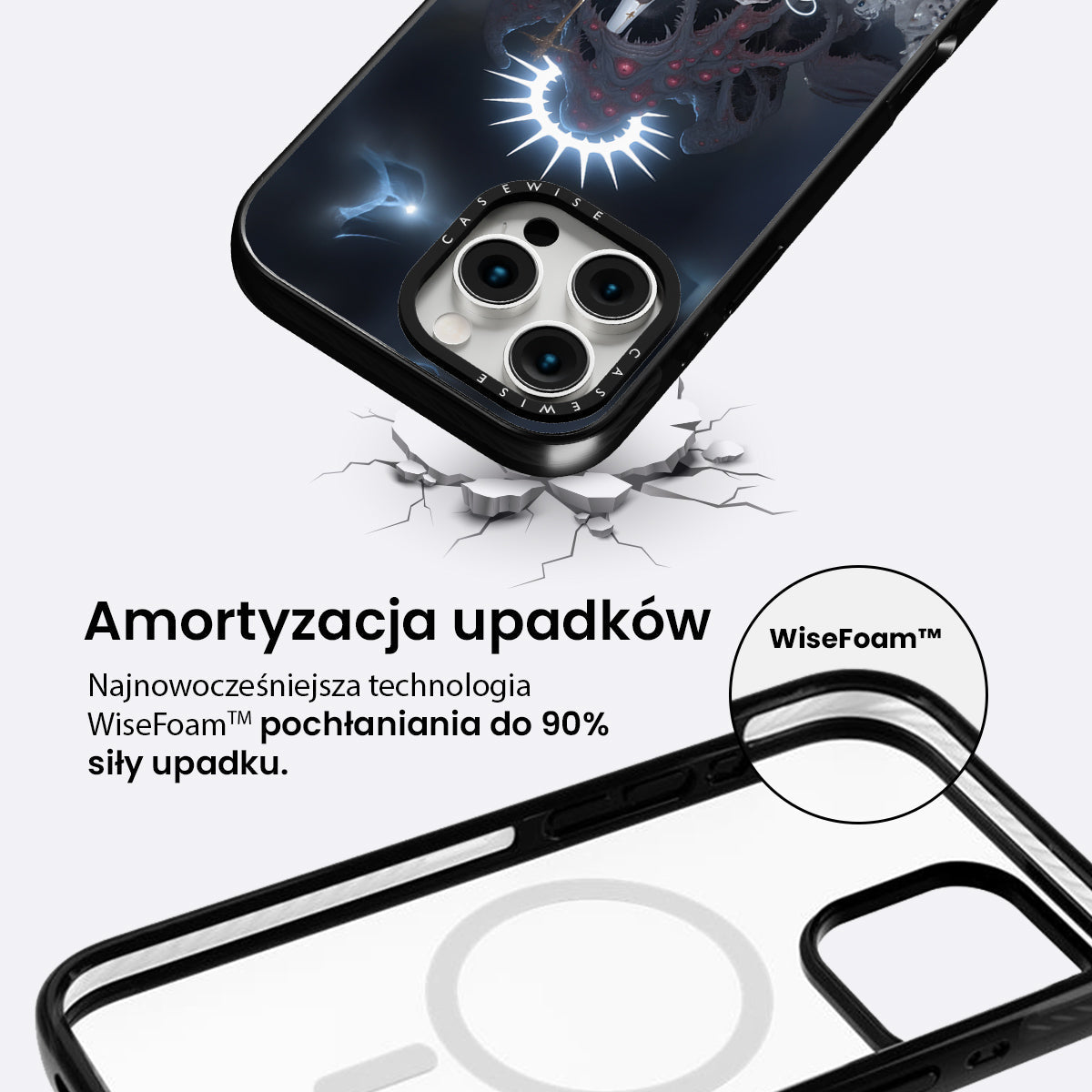 CASEWISE

CASEWISE

Amortyzacja upadków

Najnowocześniejsza technologia WiseFoam™ pochłaniania do 90% siły upadku.

WiseFoam™