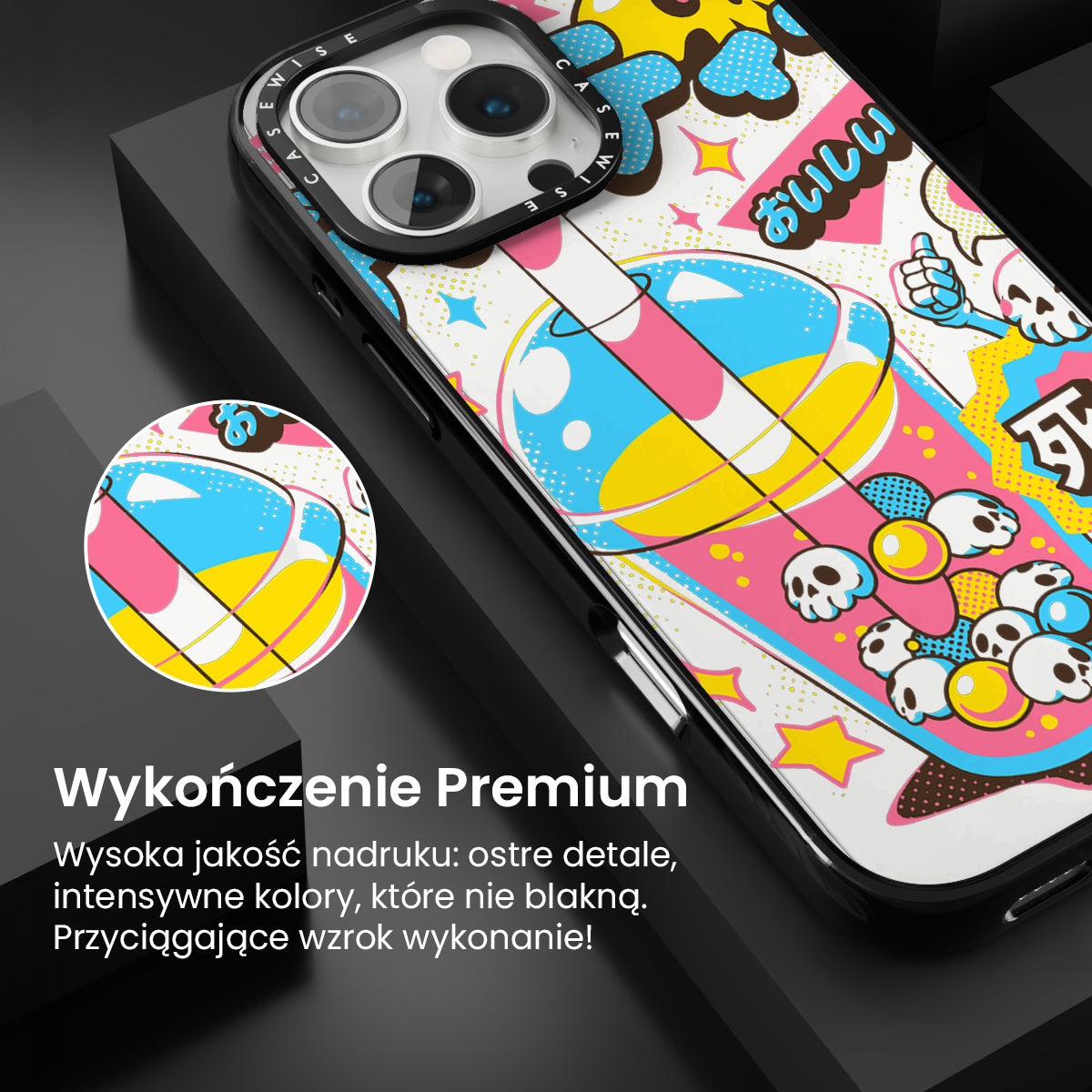 CASEWISE CASEWISE

おいしい

Wykończenie Premium

Wysoka jakość nadruku: ostre detale, intensywne kolory, które nie blakną. Przyciągające wzrok wykonanie!