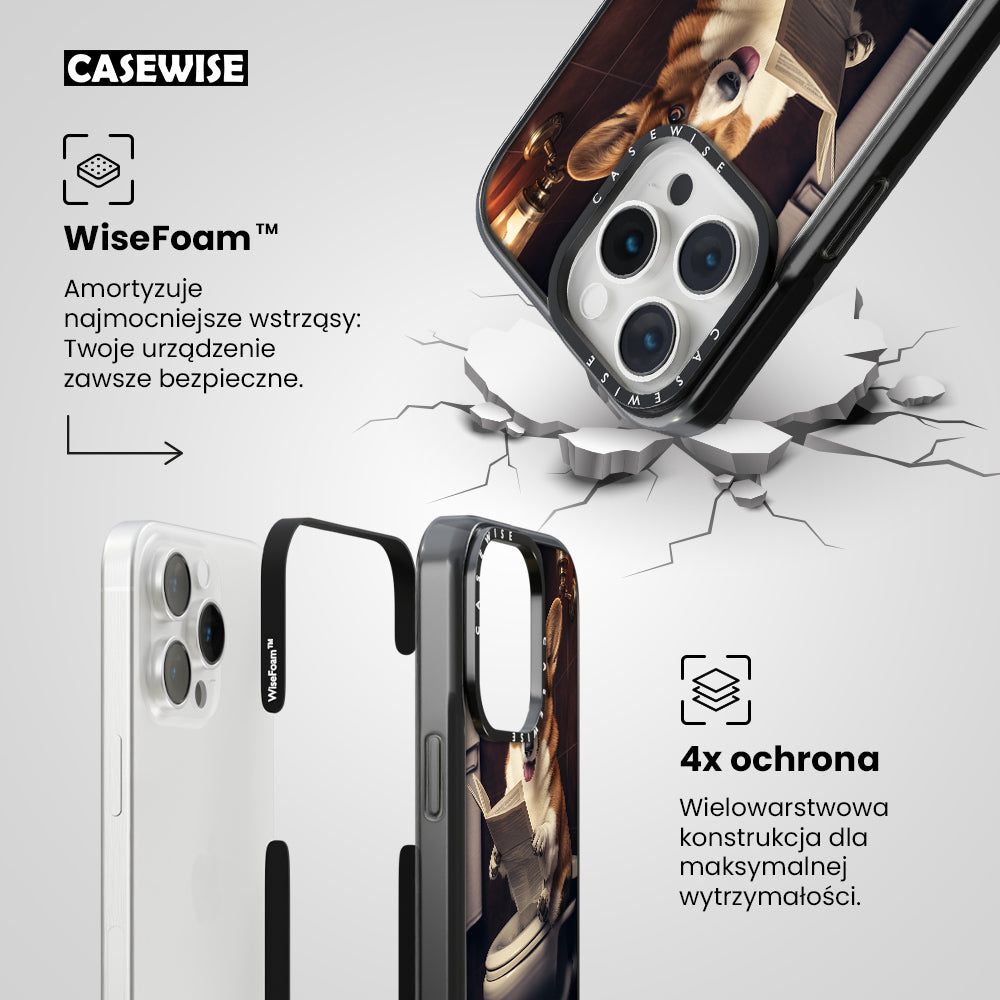 CASEWISE

WiseFoam™

Amortyzuje najmocniejsze wstrząsy: Twoje urządzenie zawsze bezpieczne.

CASEWISE

CASEWISE

WiseFoam™

CASEWISE

4x ochrona

Wielowarstwowa konstrukcja dla maksymalnej wytrzymałości.