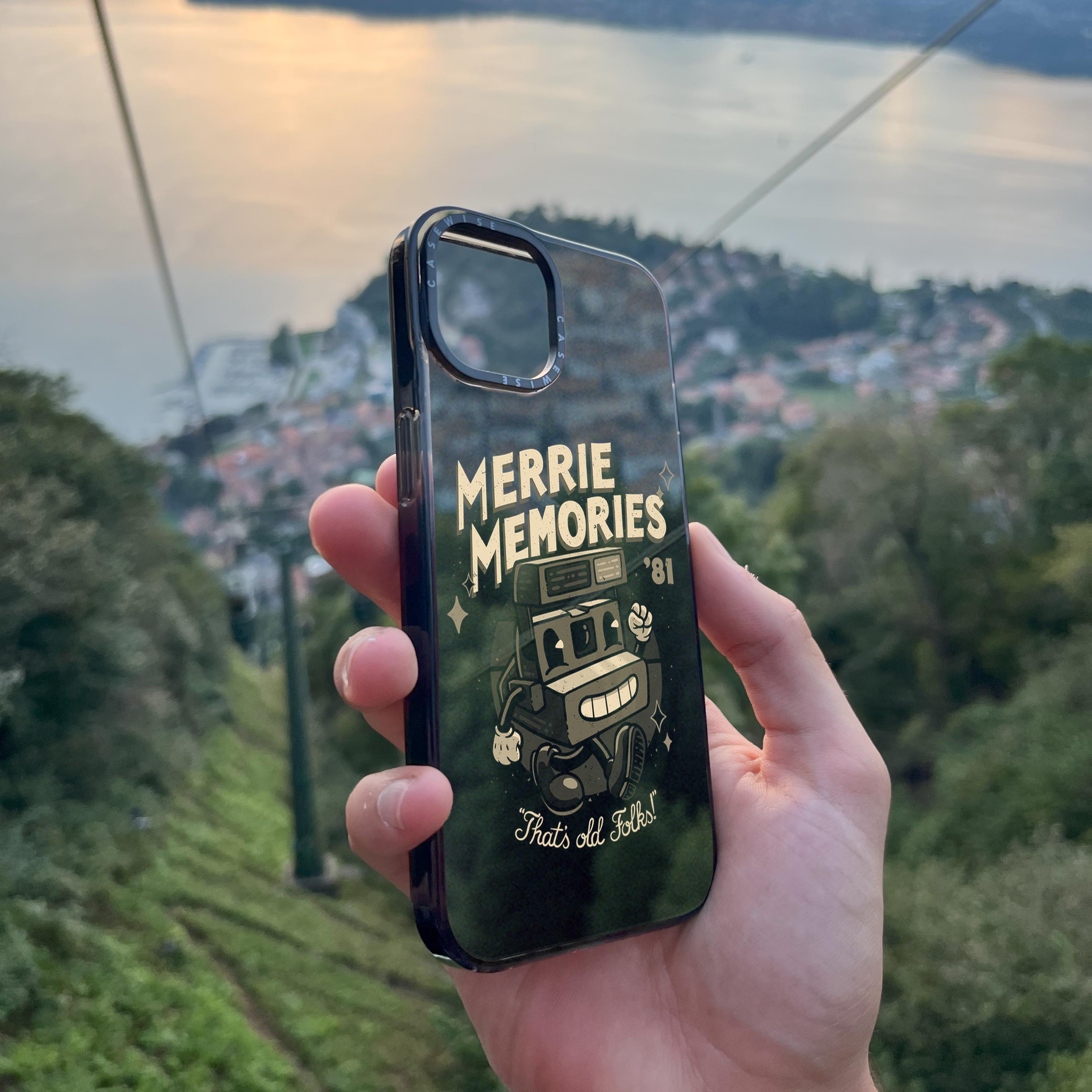 CASEWISE CASEWISE

MERRIE MEMORIES '81

"That's old Folks!"