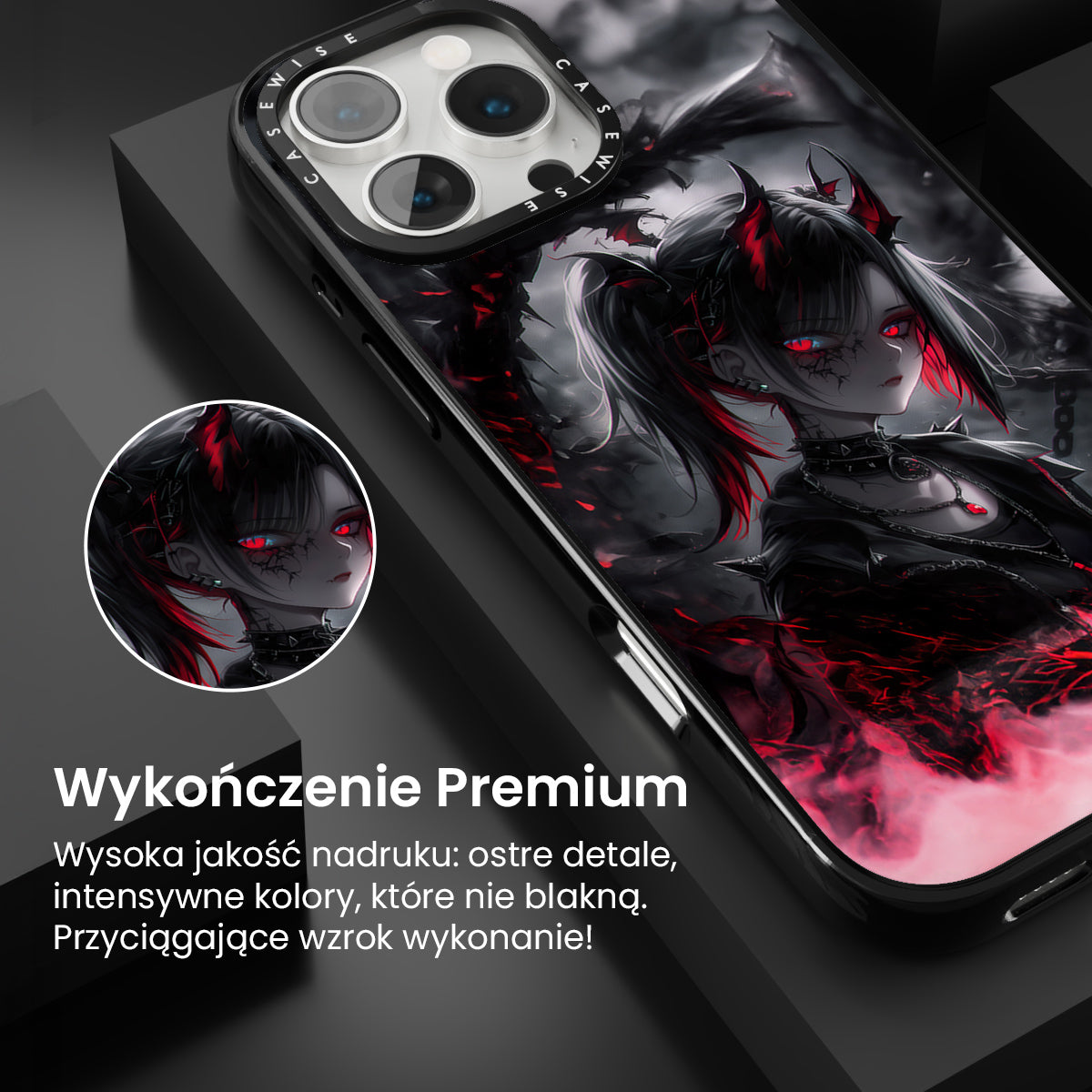 CASEWISE CASEWISE

Wykończenie Premium

Wysoka jakość nadruku: ostre detale, intensywne kolory, które nie blakną. Przyciągające wzrok wykonanie!