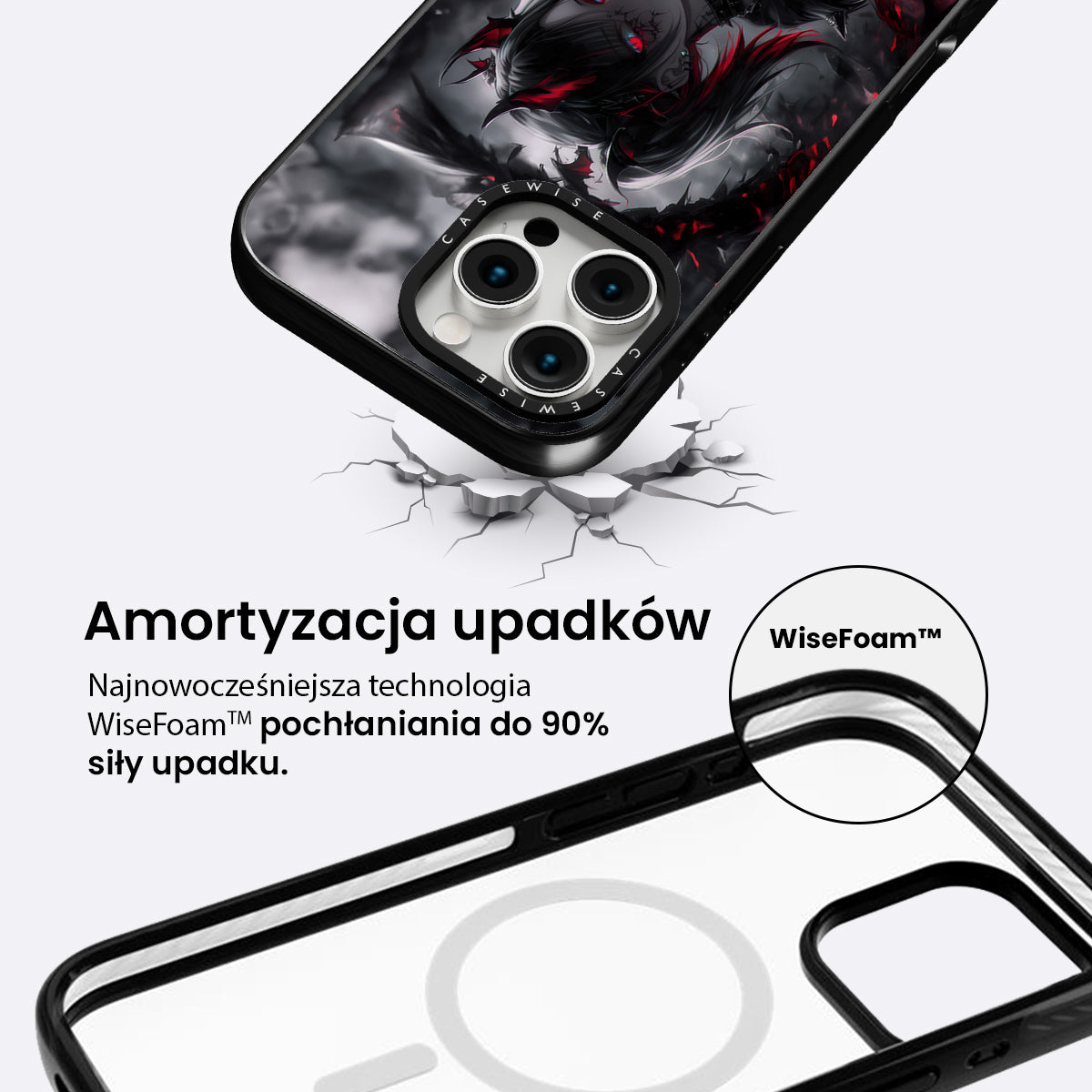 CASEWISE

CASEWISE

Amortyzacja upadków

Najnowocześniejsza technologia WiseFoam™ pochłaniania do 90% siły upadku.

WiseFoam™