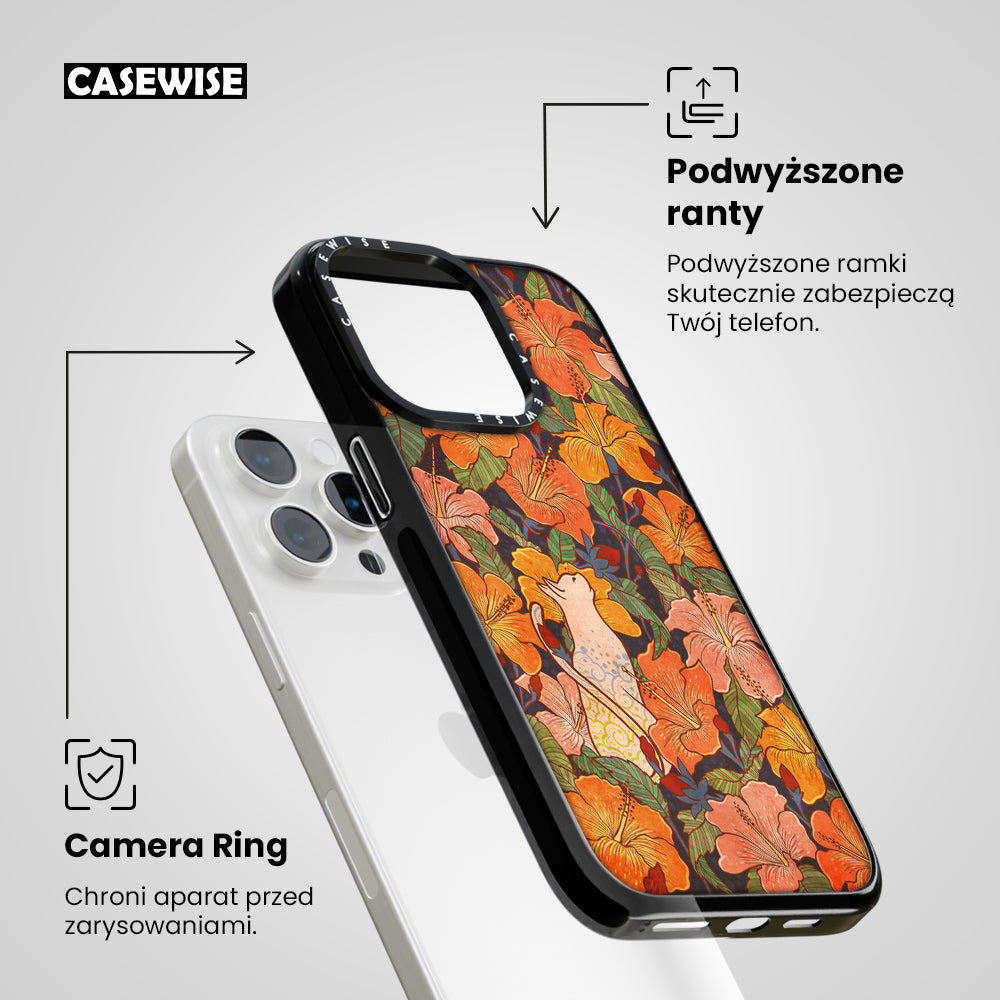 CASEWISE

Podwyższone ranty

Podwyższone ramki skutecznie zabezpieczą Twój telefon.

CASEWISE CASEWISE

Camera Ring

Chroni aparat przed zarysowaniami.