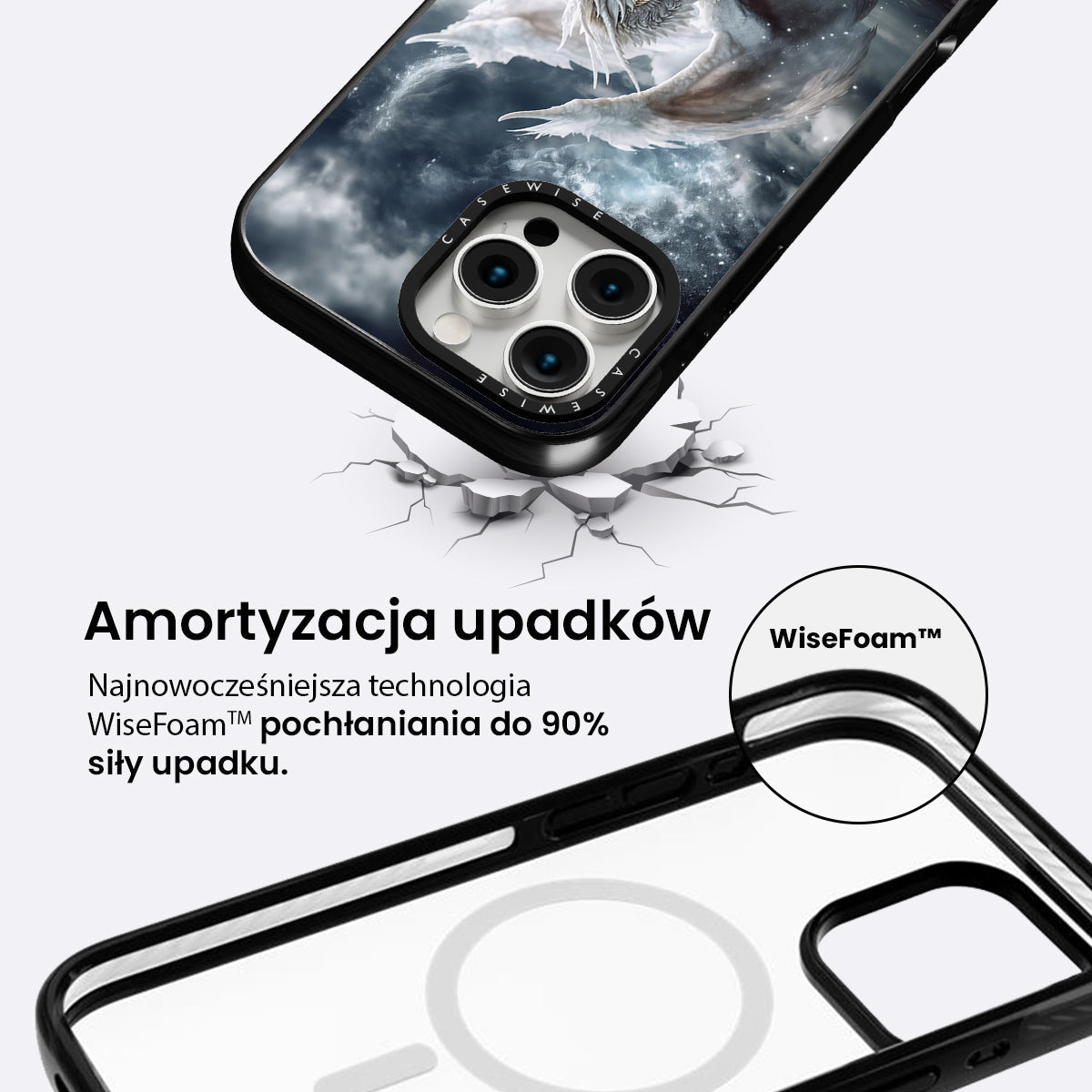 CASEWISE

CASEWISE

Amortyzacja upadków

Najnowocześniejsza technologia WiseFoam™ pochłaniania do 90% siły upadku.

WiseFoam™