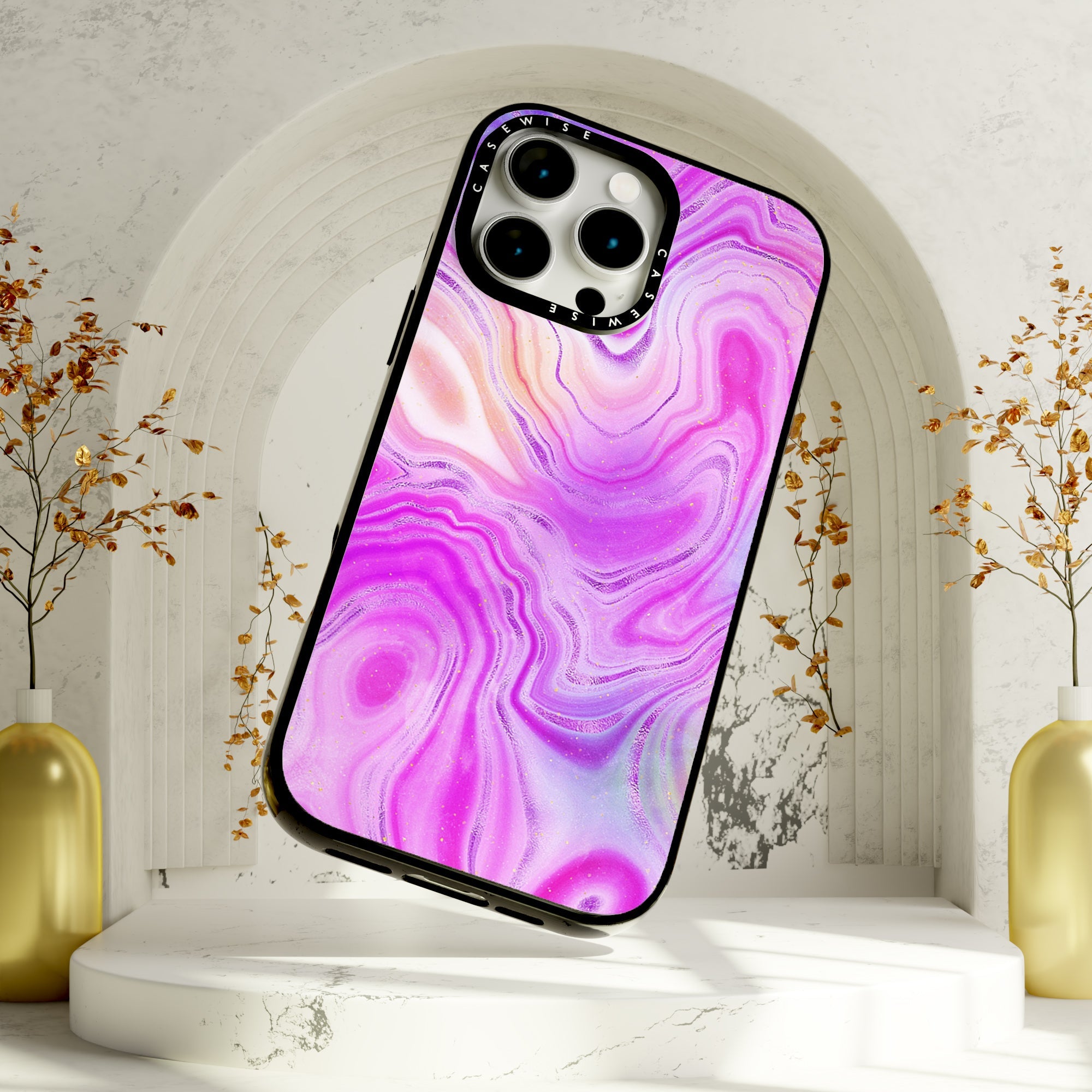 CASEWISE
CASEWISE