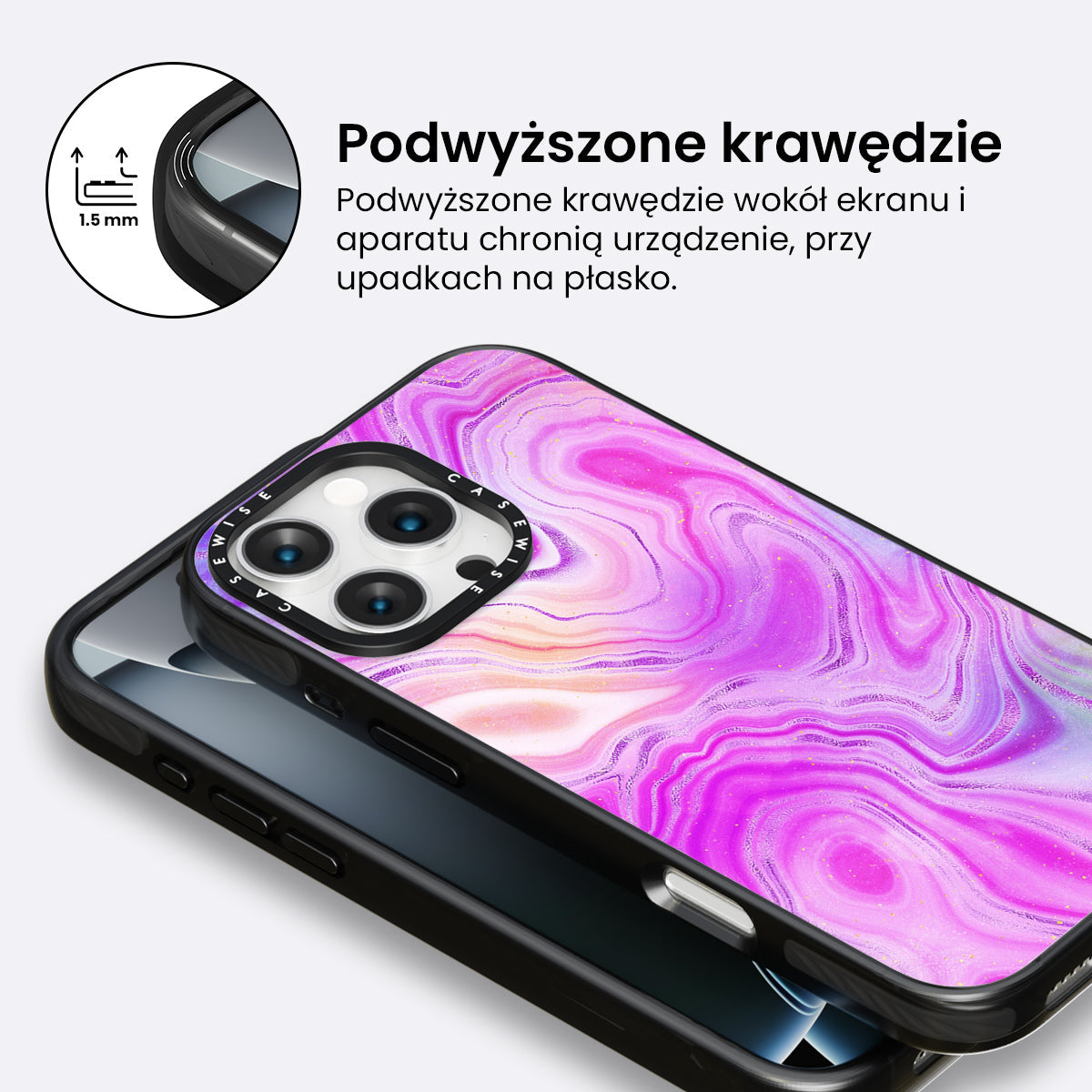 1.5 mm

Podwyższone krawędzie

Podwyższone krawędzie wokół ekranu i aparatu chronią urządzenie, przy upadkach na płasko.

CASEWISE

CASEWISE