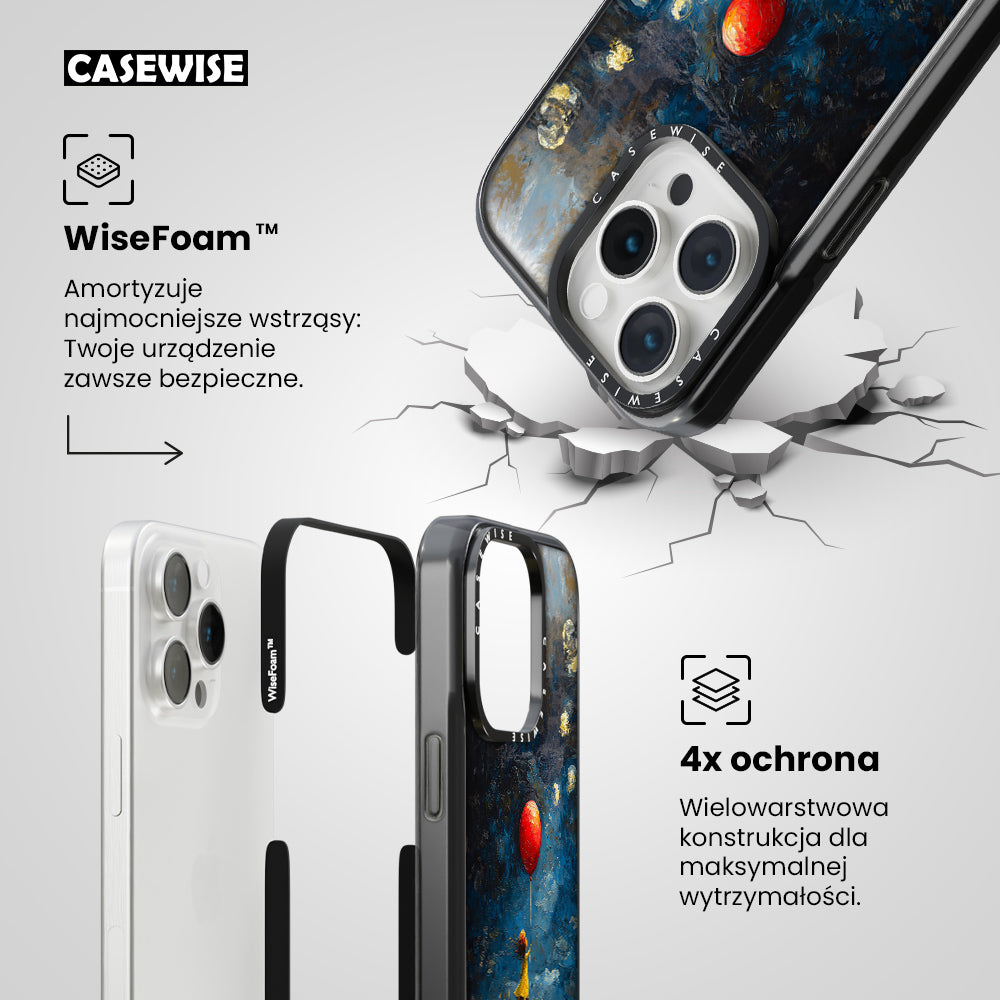 CASEWISE

WiseFoam™

Amortyzuje najmocniejsze wstrząsy: Twoje urządzenie zawsze bezpieczne.

CASEWISE CASEWISE

WiseFoam™

CASEWISE

4x ochrona

Wielowarstwowa konstrukcja dla maksymalnej wytrzymałości.