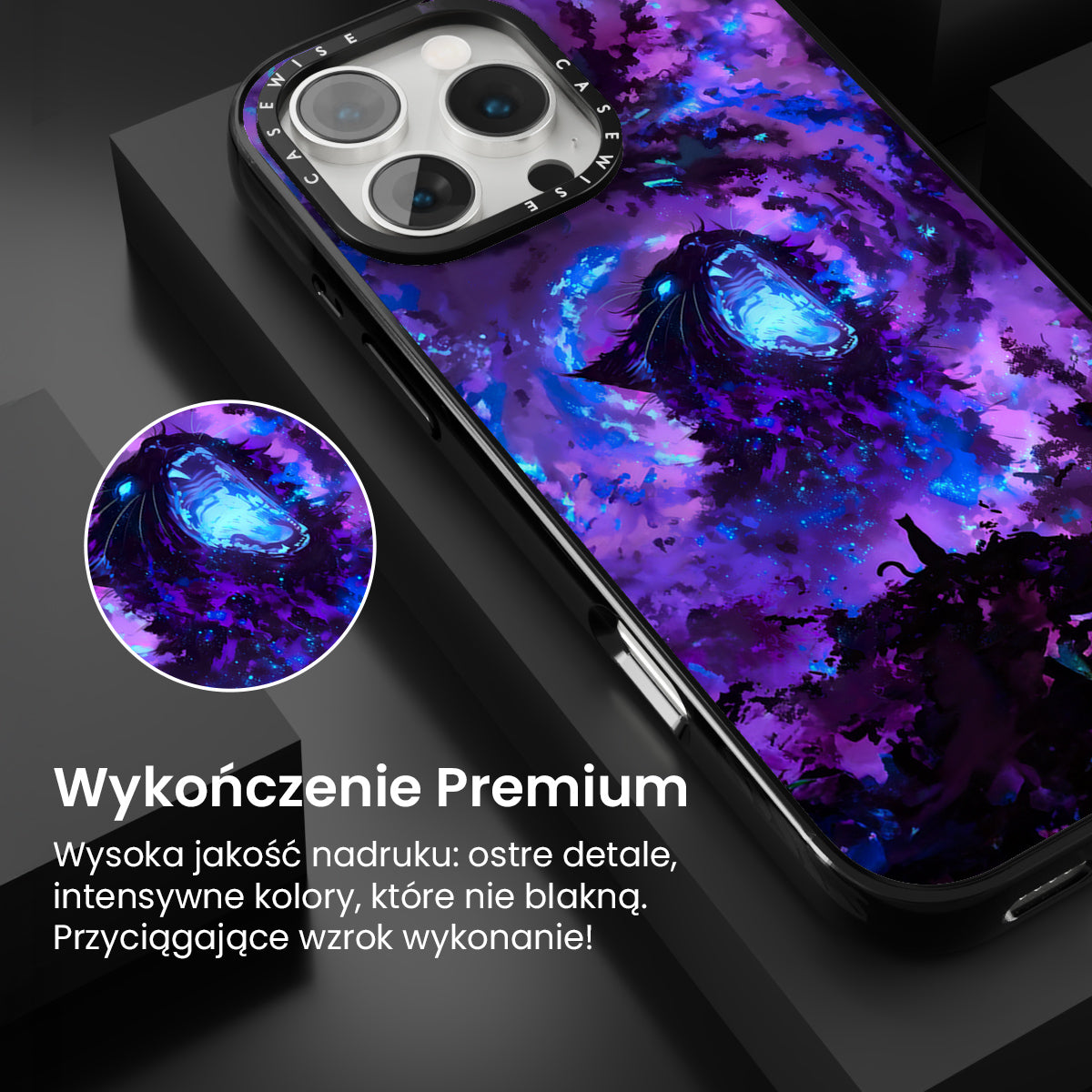 CASEWISE CASEWISE

Wykończenie Premium

Wysoka jakość nadruku: ostre detale, intensywne kolory, które nie blakną. Przyciągające wzrok wykonanie!