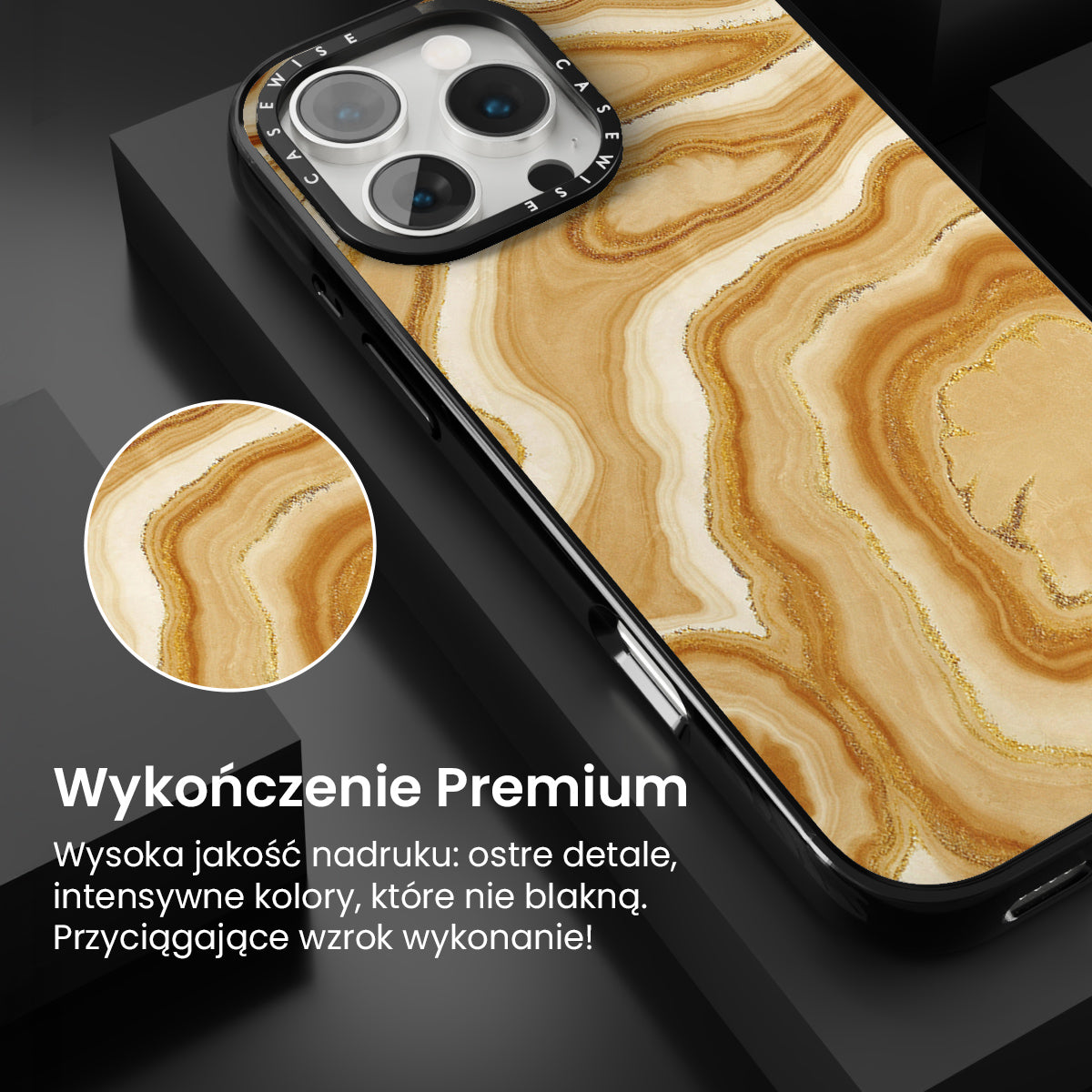 CASEWISE CASEWISE

Wykończenie Premium

Wysoka jakość nadruku: ostre detale, intensywne kolory, które nie blakną. Przyciągające wzrok wykonanie!