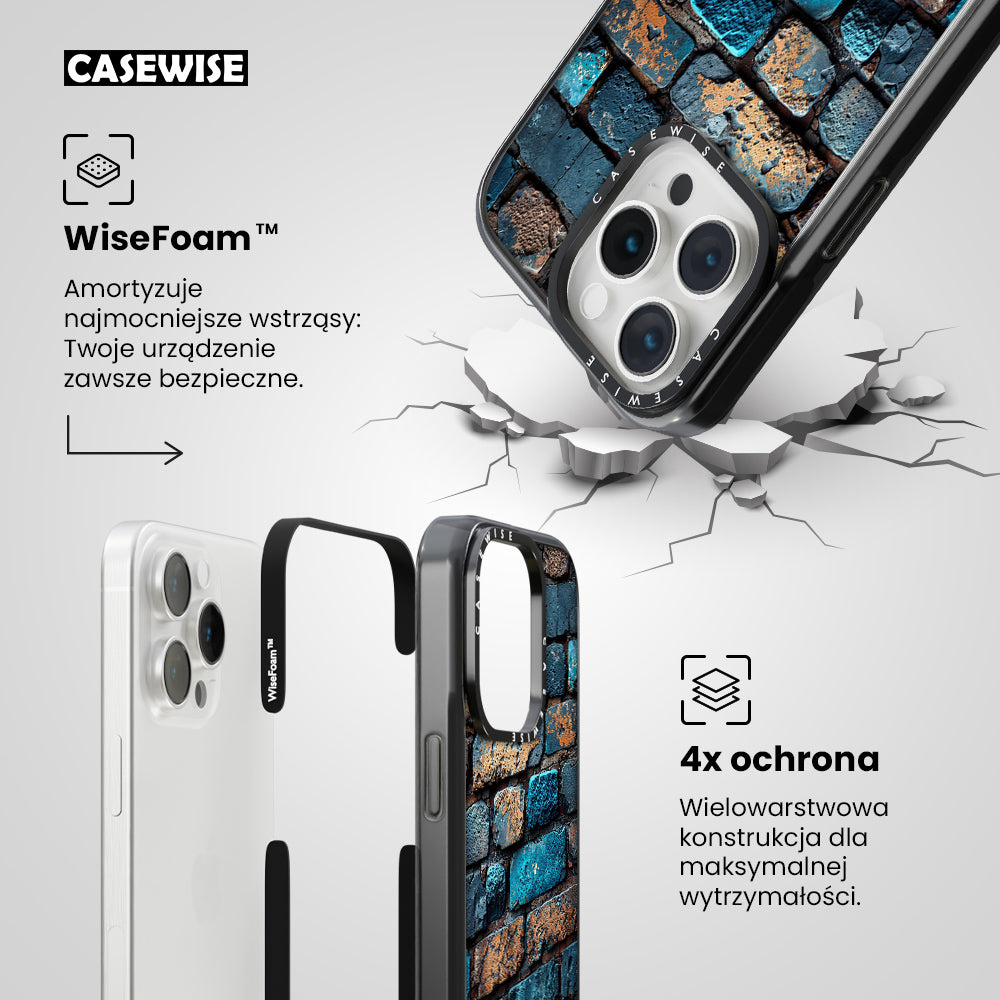 CASEWISE

WiseFoam™

Amortyzuje najmocniejsze wstrząsy: Twoje urządzenie zawsze bezpieczne.

CASEWISE

CASEWISE

WiseFoam™

CASEWISE

4x ochrona

Wielowarstwowa konstrukcja dla maksymalnej wytrzymałości.