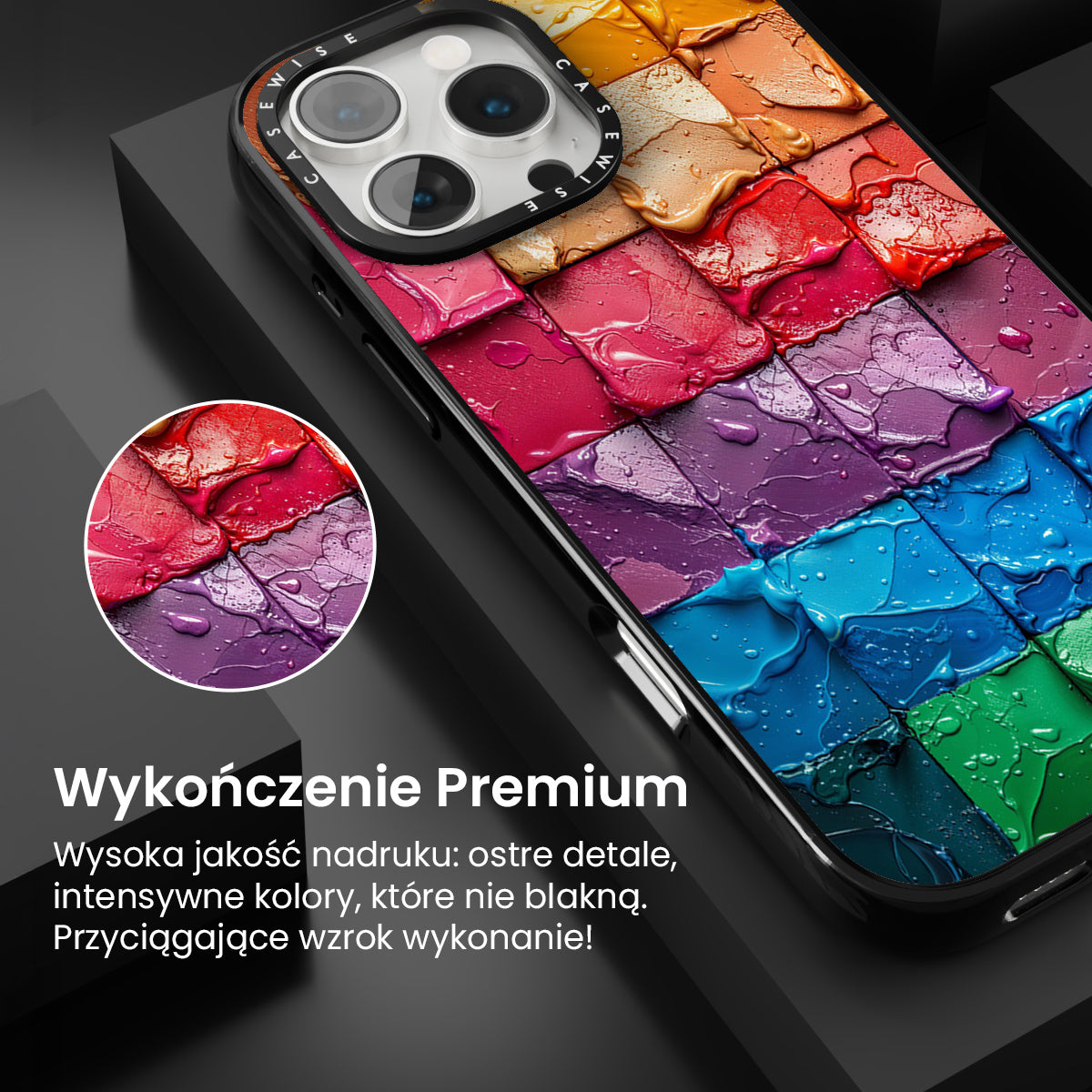 CASEWISE CASEWISE

Wykończenie Premium

Wysoka jakość nadruku: ostre detale, intensywne kolory, które nie blakną. Przyciągające wzrok wykonanie!