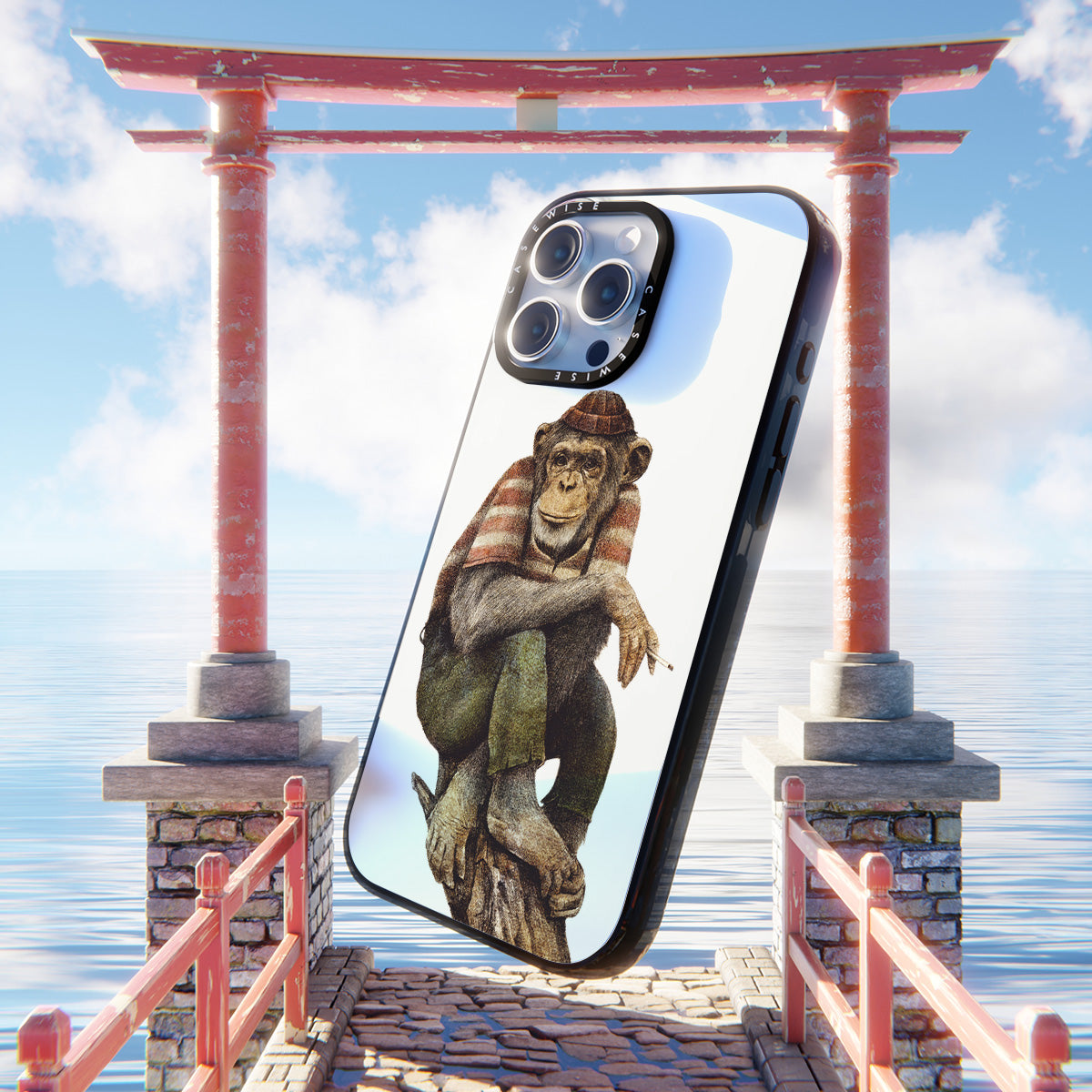 CASEWISE CASEWISE