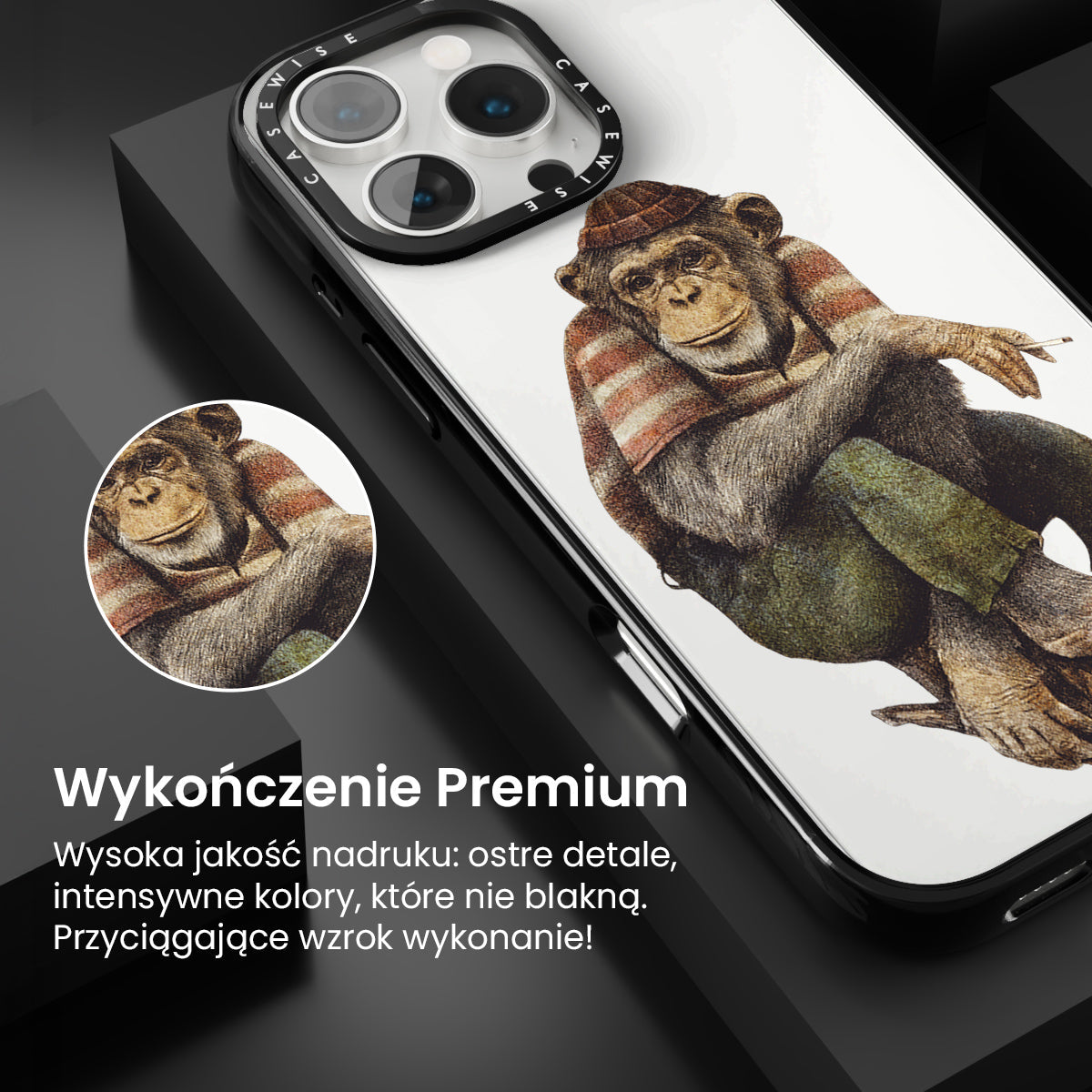 CASEWISE CASEWISE

Wykończenie Premium

Wysoka jakość nadruku: ostre detale, intensywne kolory, które nie blakną. Przyciągające wzrok wykonanie!