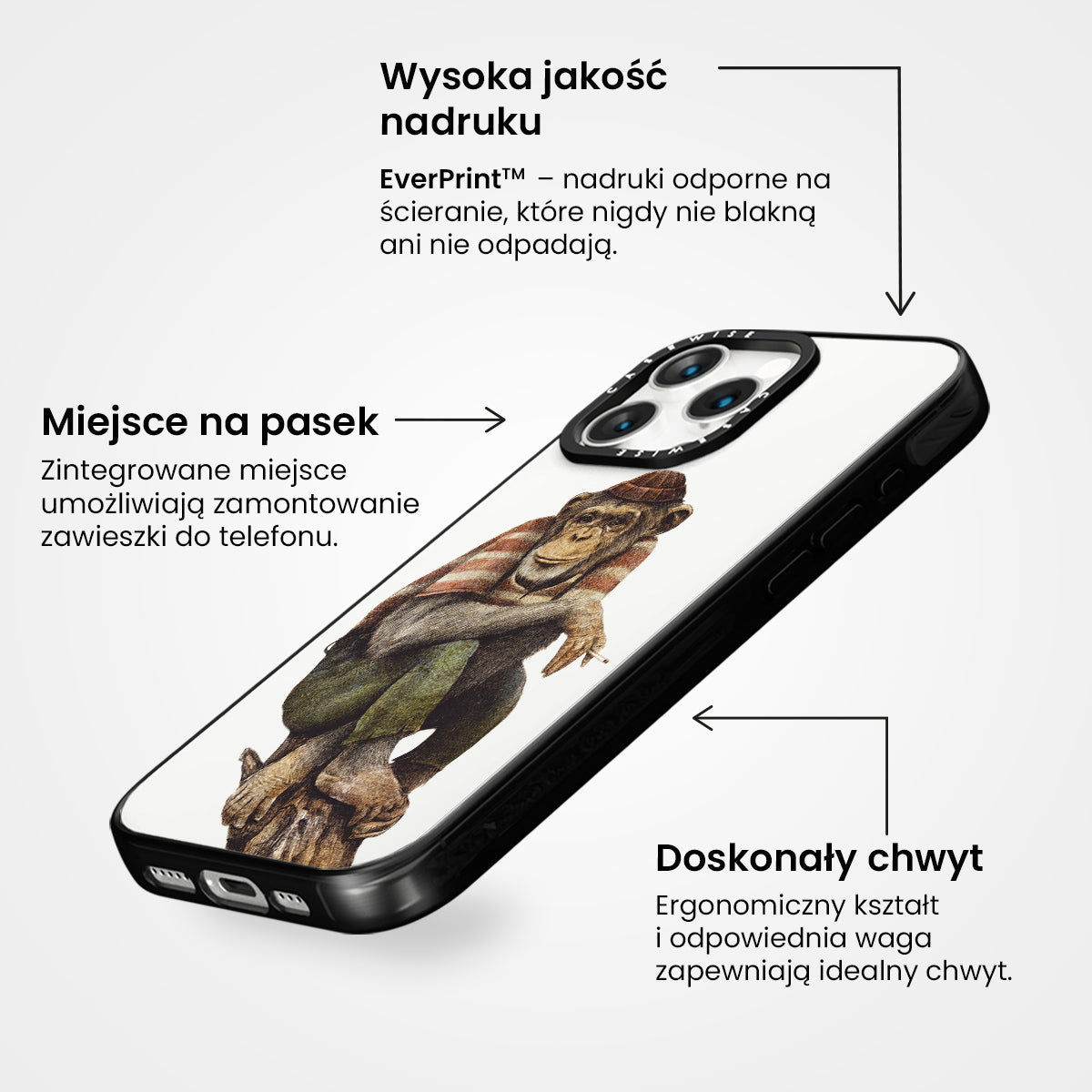 Wysoka jakość nadruku

EverPrint™ – nadruki odporne na ścieranie, które nigdy nie blakną ani nie odpadają.

CASEWISE

CASEWISE

Miejsce na pasek

Zintegrowane miejsce umożliwiają zamontowanie zawieszki do telefonu.

Doskonały chwyt

Ergonomiczny kształt i odpowiednia waga zapewniają idealny chwyt.