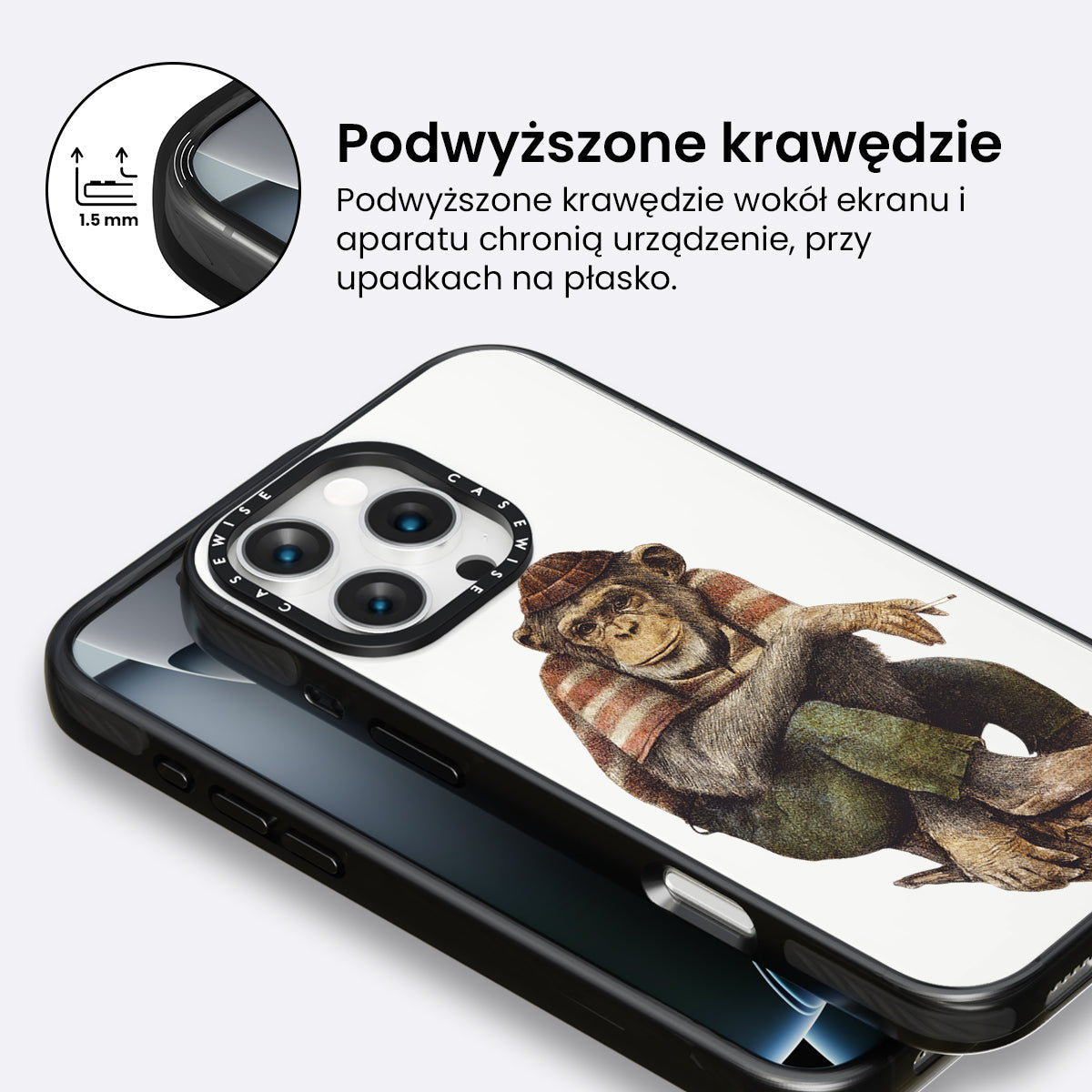 1.5 mm

Podwyższone krawędzie

Podwyższone krawędzie wokół ekranu i aparatu chronią urządzenie, przy upadkach na płasko.

CASEWISE CASEWISE