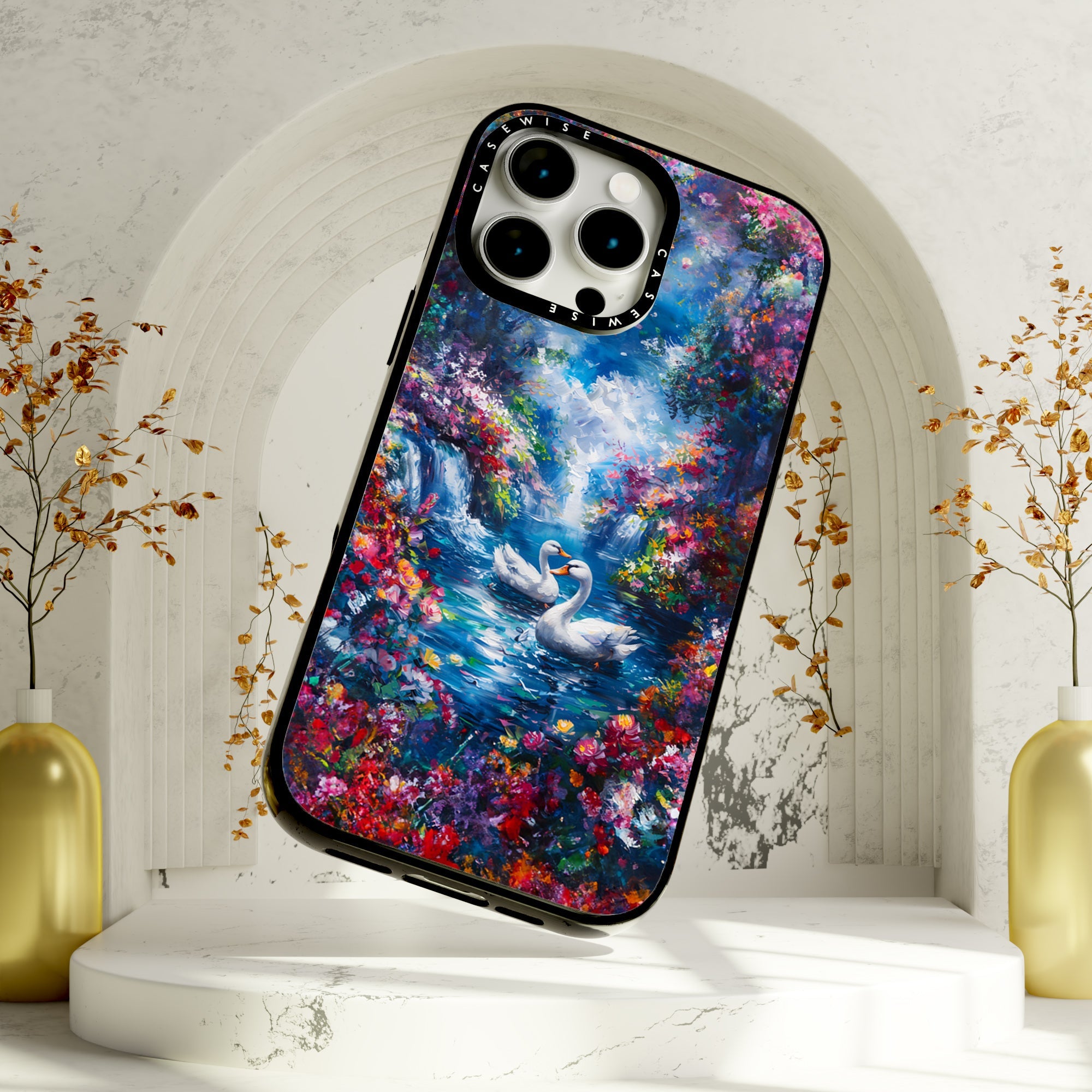 CASEWISE CASEWISE