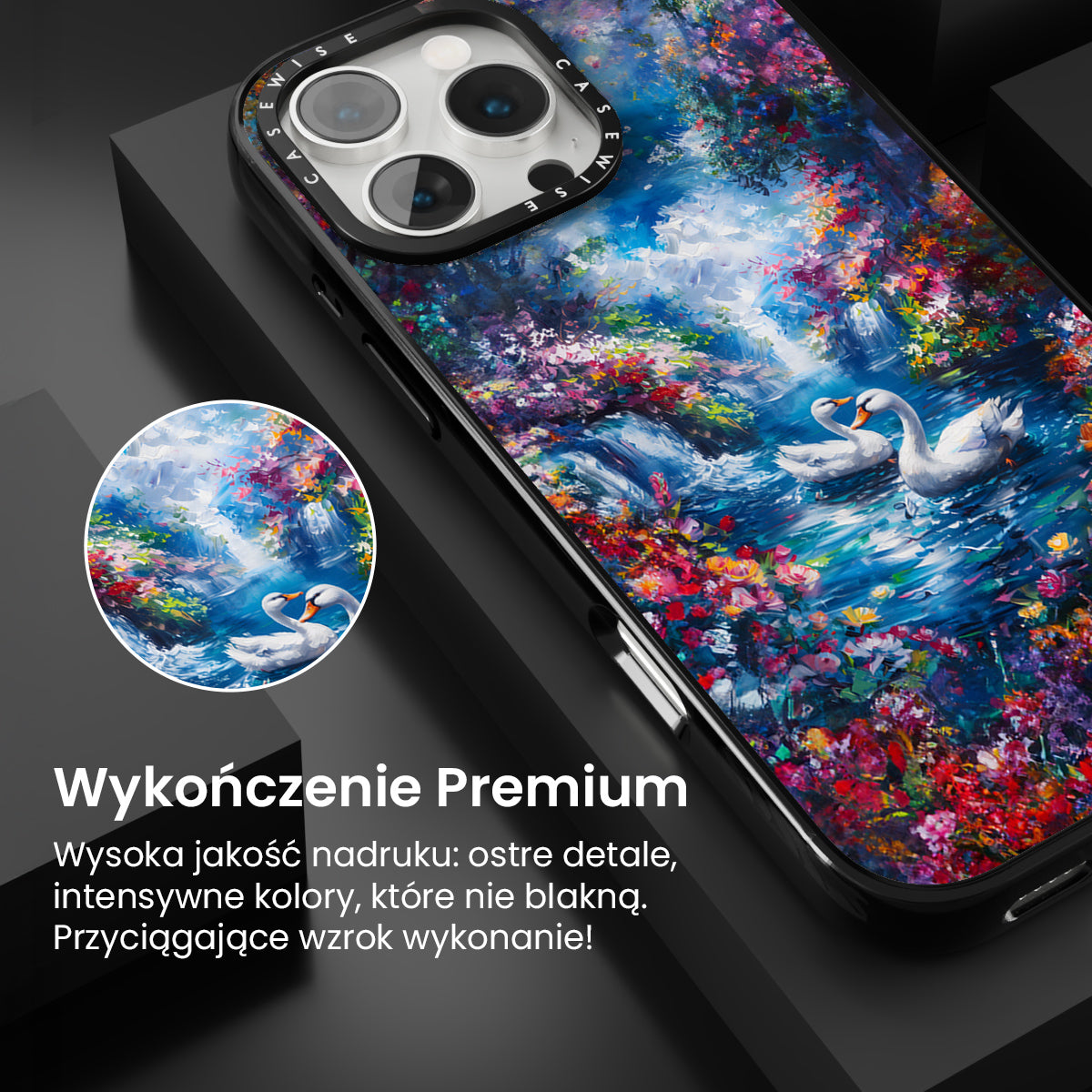 CASEWISE CASEWISE

Wykończenie Premium

Wysoka jakość nadruku: ostre detale, intensywne kolory, które nie blakną. Przyciągające wzrok wykonanie!