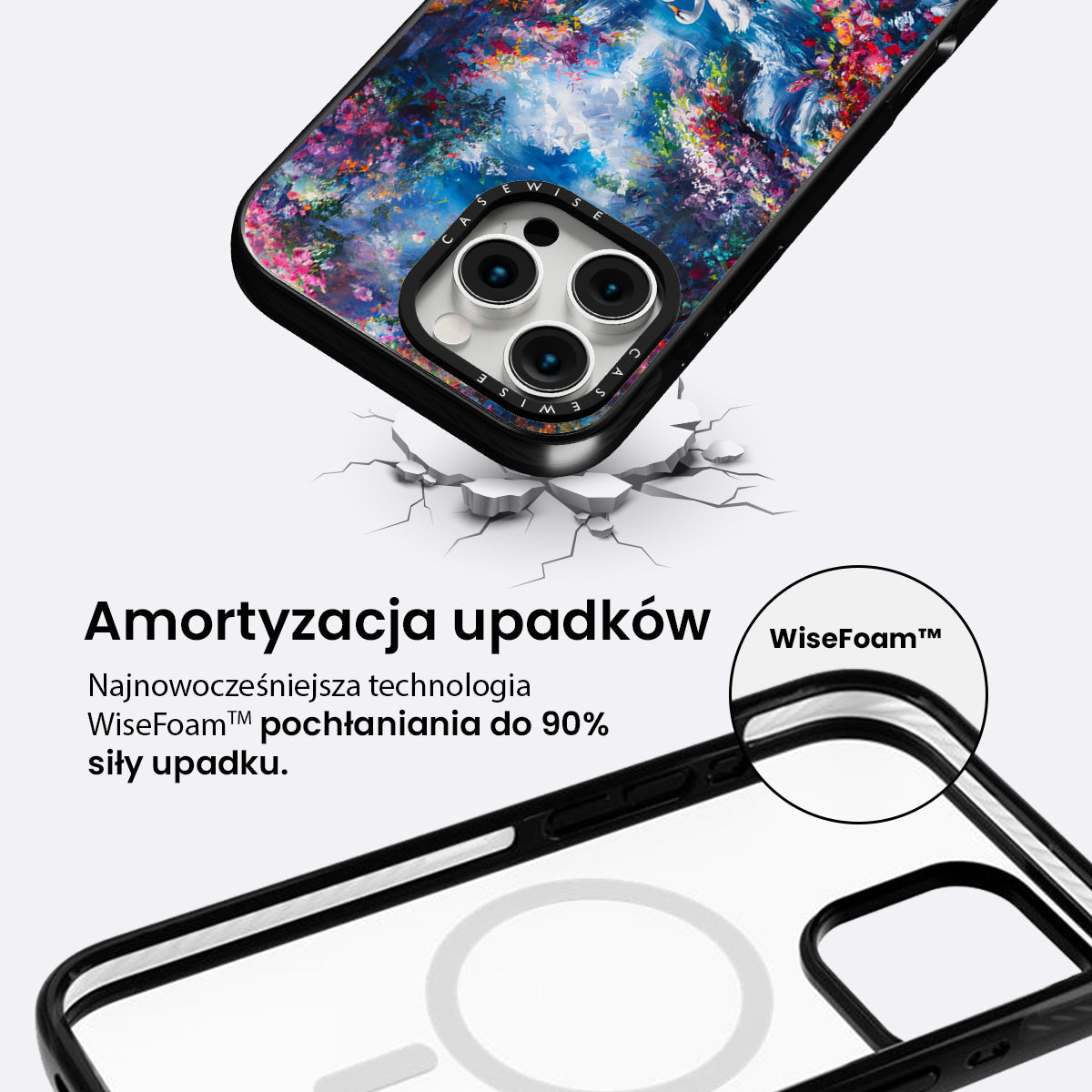 CASEWISE

CASEWISE

Amortyzacja upadków

Najnowocześniejsza technologia WiseFoam™ pochłaniania do 90% siły upadku.

WiseFoam™