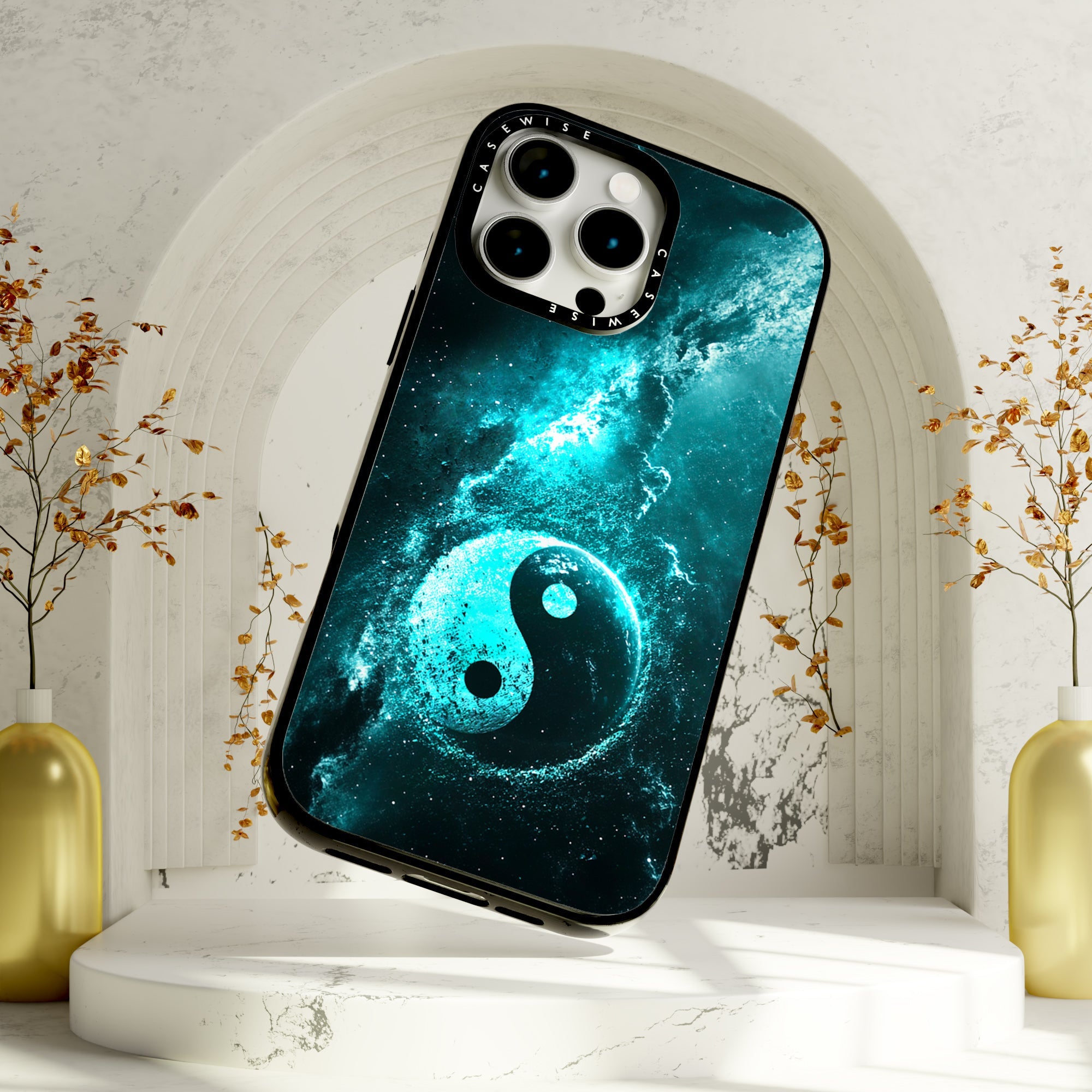 CASEWISE
CASEWISE