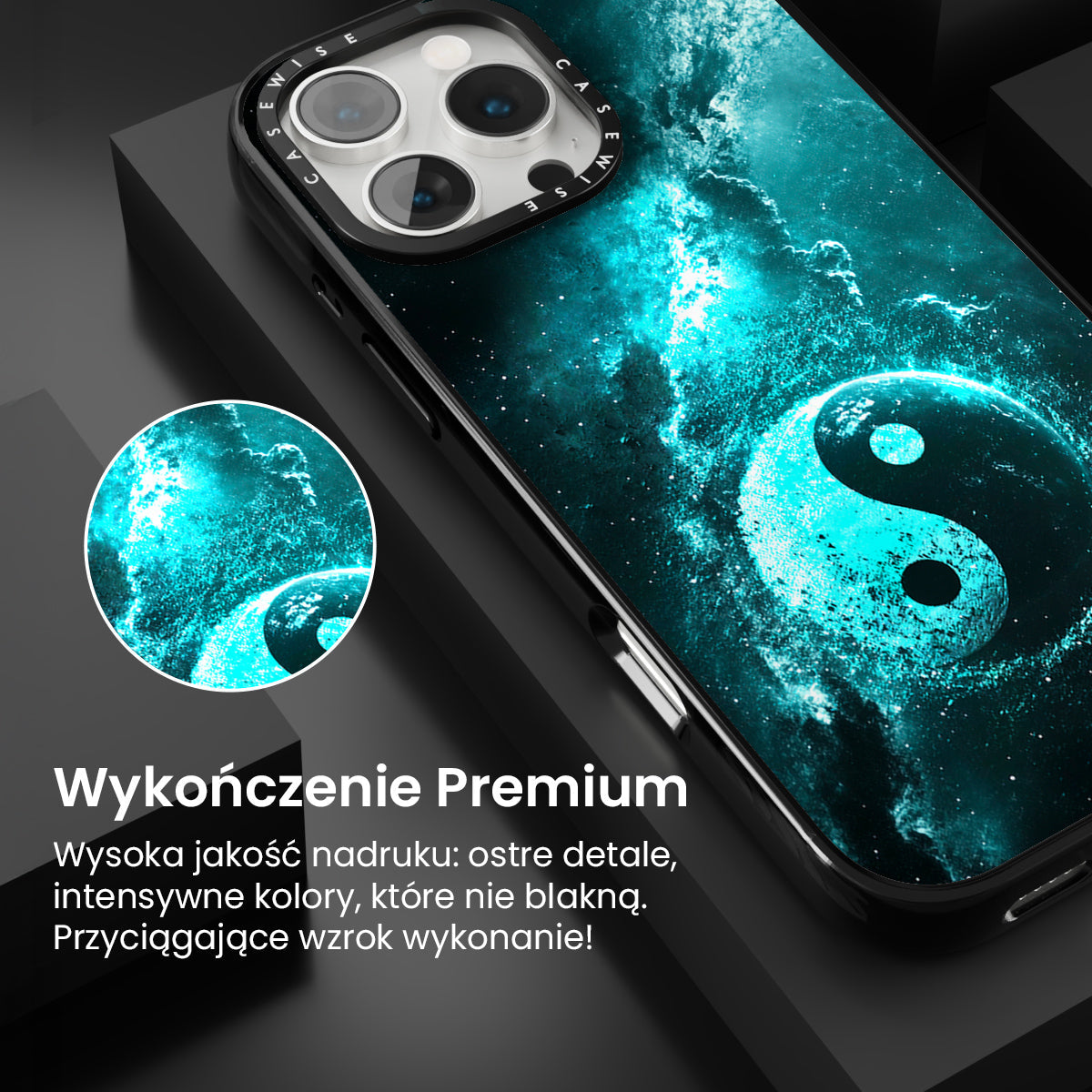 CASEWISE CASEWISE

Wykończenie Premium

Wysoka jakość nadruku: ostre detale, intensywne kolory, które nie blakną. Przyciągające wzrok wykonanie!