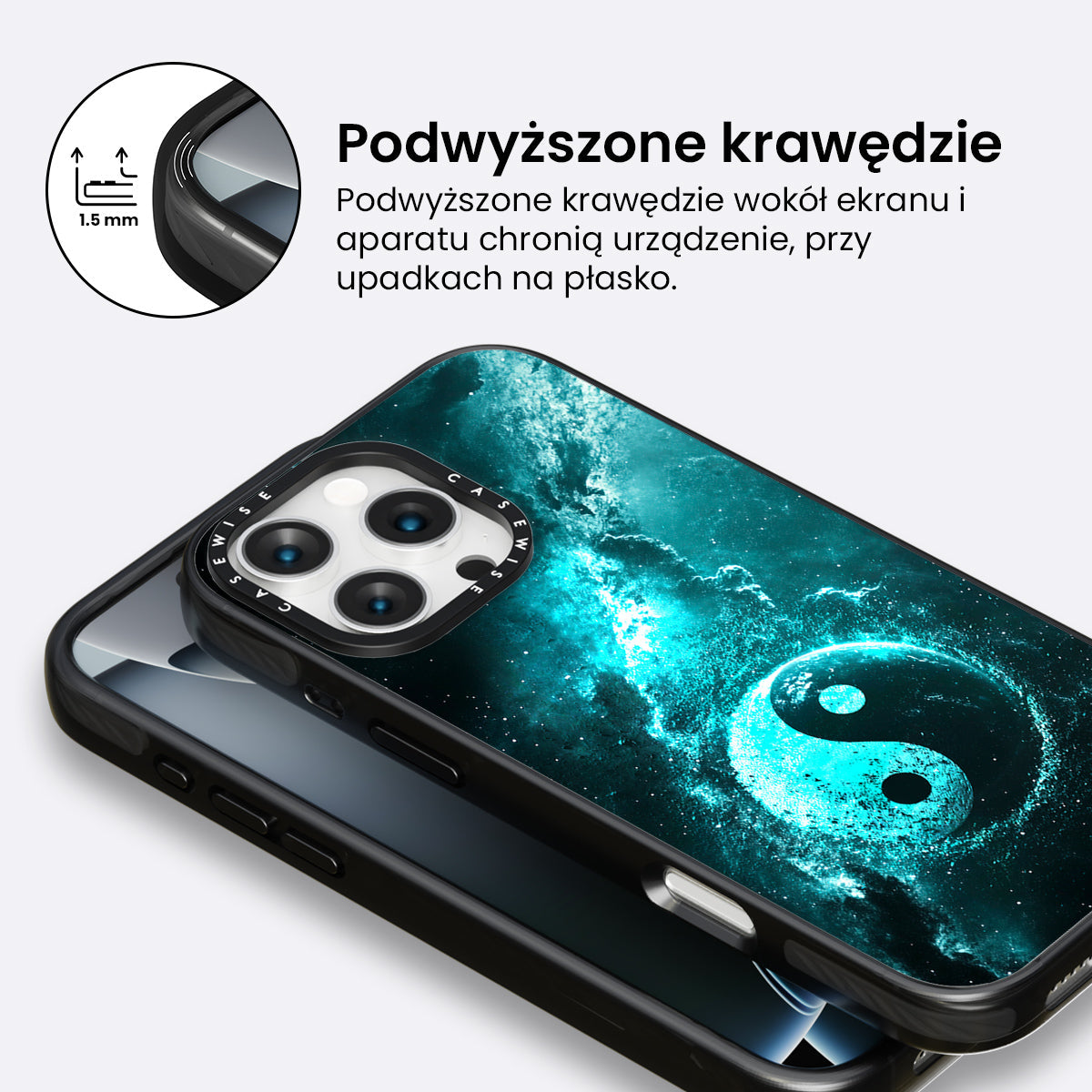 1.5 mm

Podwyższone krawędzie

Podwyższone krawędzie wokół ekranu i aparatu chronią urządzenie, przy upadkach na płasko.

CASEWISE CASEWISE