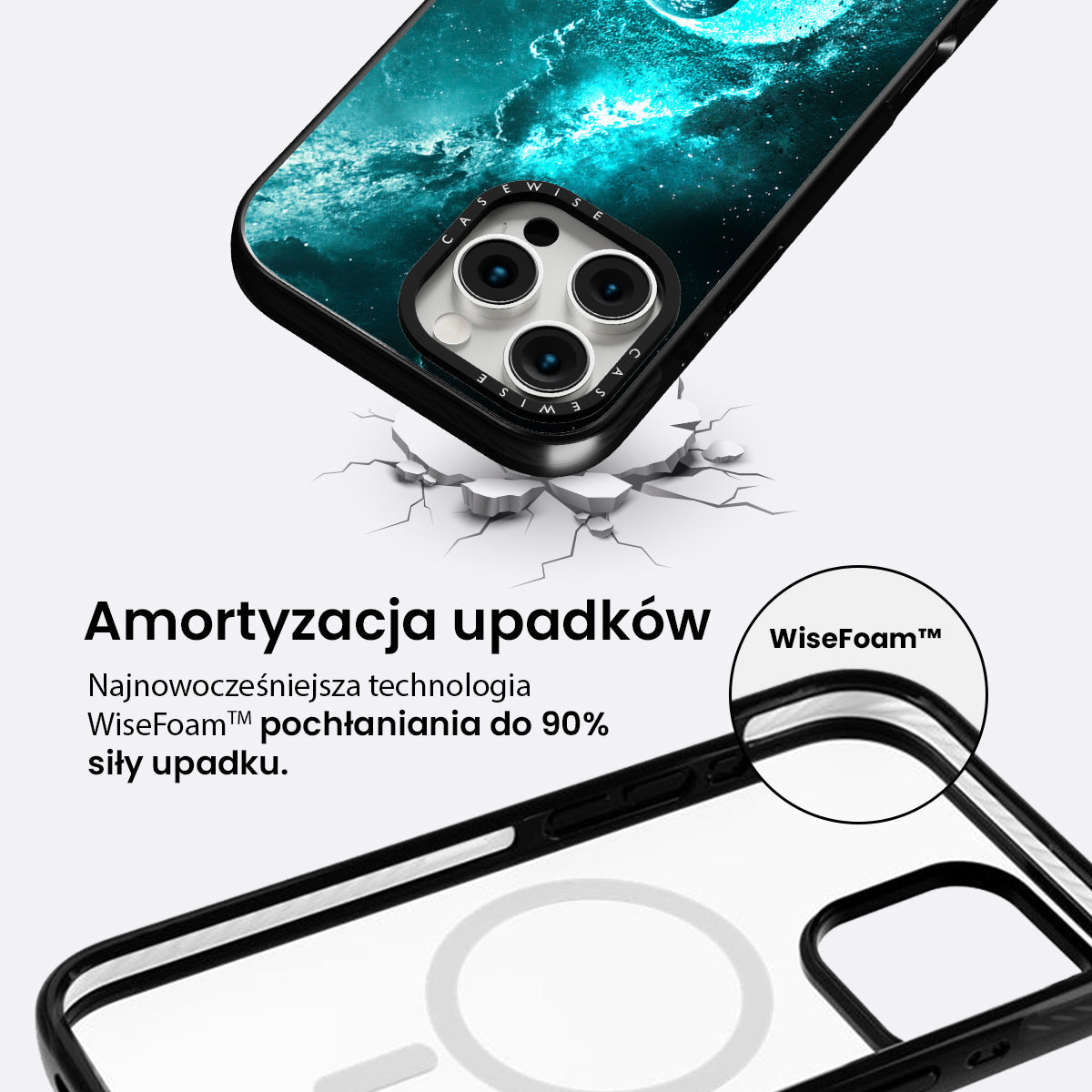 CASEWISE

CASEWISE

Amortyzacja upadków

Najnowocześniejsza technologia WiseFoam™ pochłaniania do 90% siły upadku.

WiseFoam™