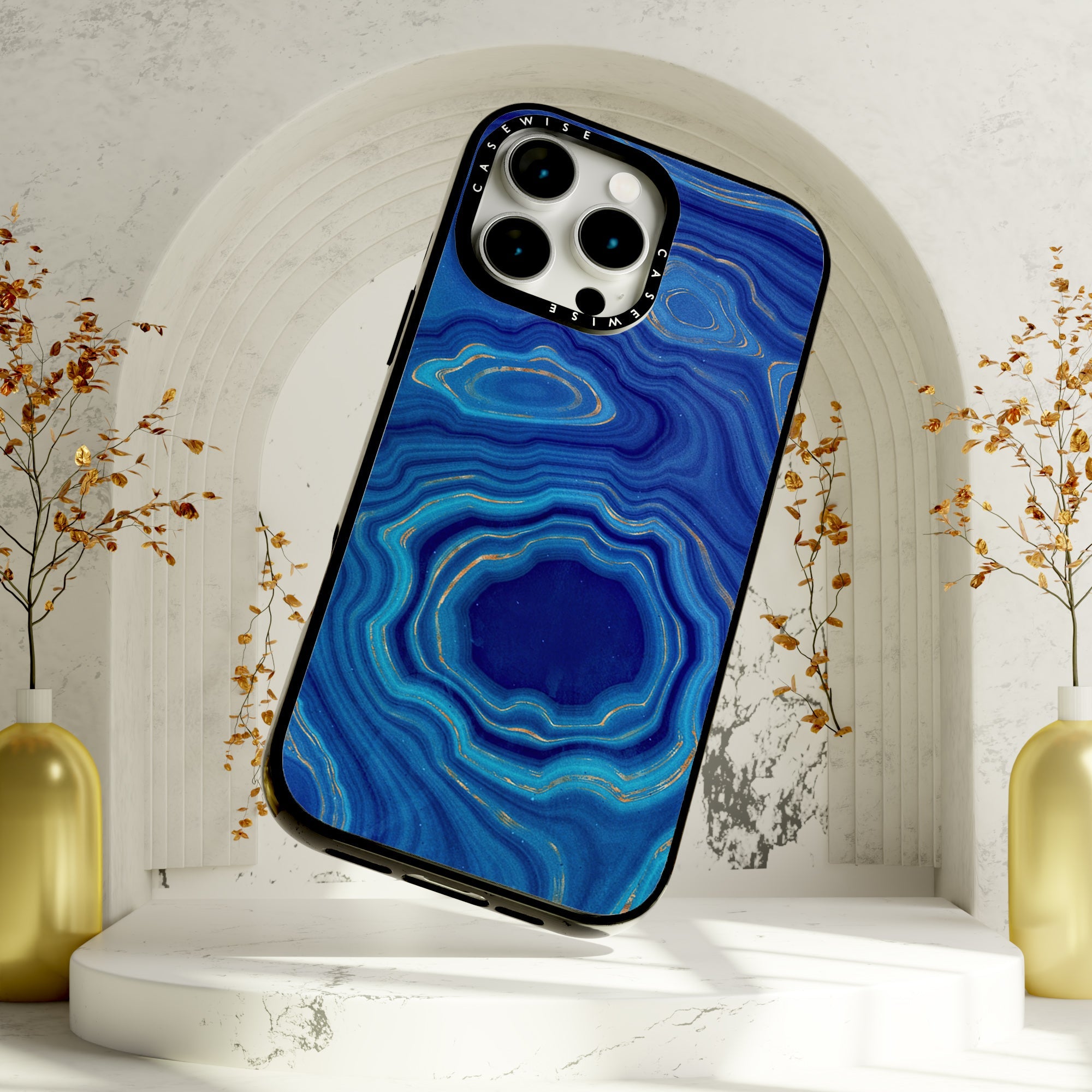 CASEWISE CASEWISE