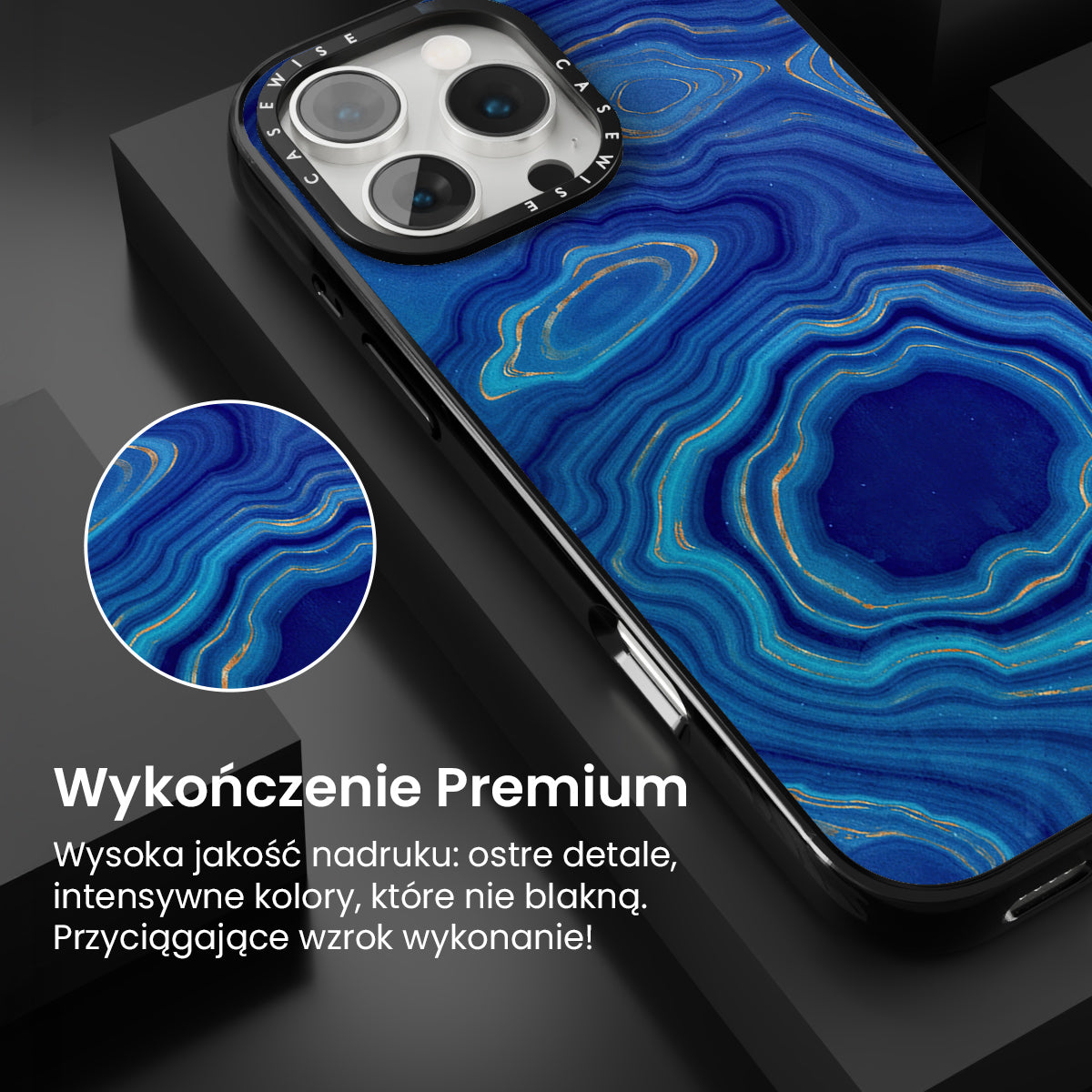 CASEWISE CASEWISE

Wykończenie Premium

Wysoka jakość nadruku: ostre detale, intensywne kolory, które nie blakną. Przyciągające wzrok wykonanie!