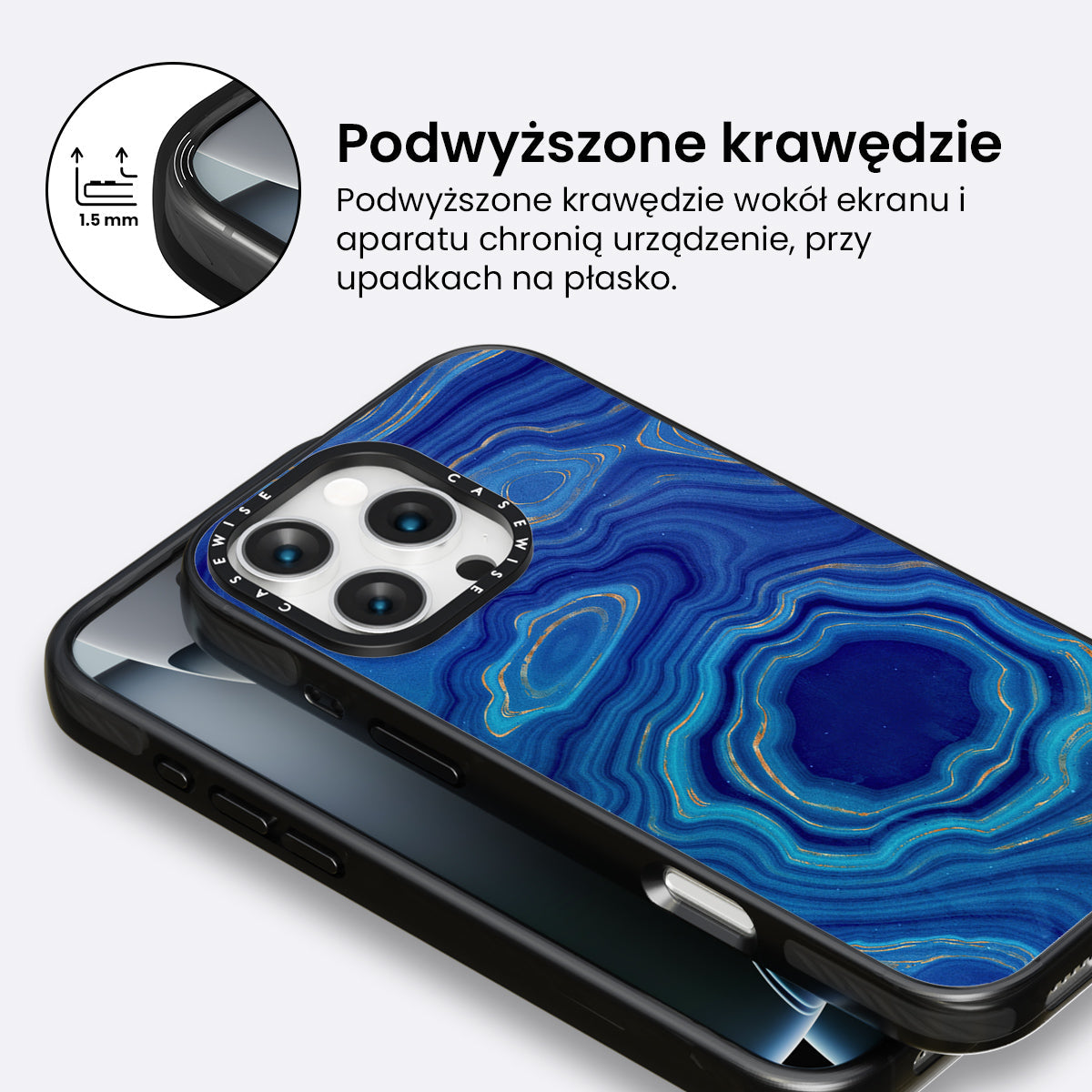 1.5 mm

Podwyższone krawędzie

Podwyższone krawędzie wokół ekranu i aparatu chronią urządzenie, przy upadkach na płasko.

CASEWISE CASEWISE