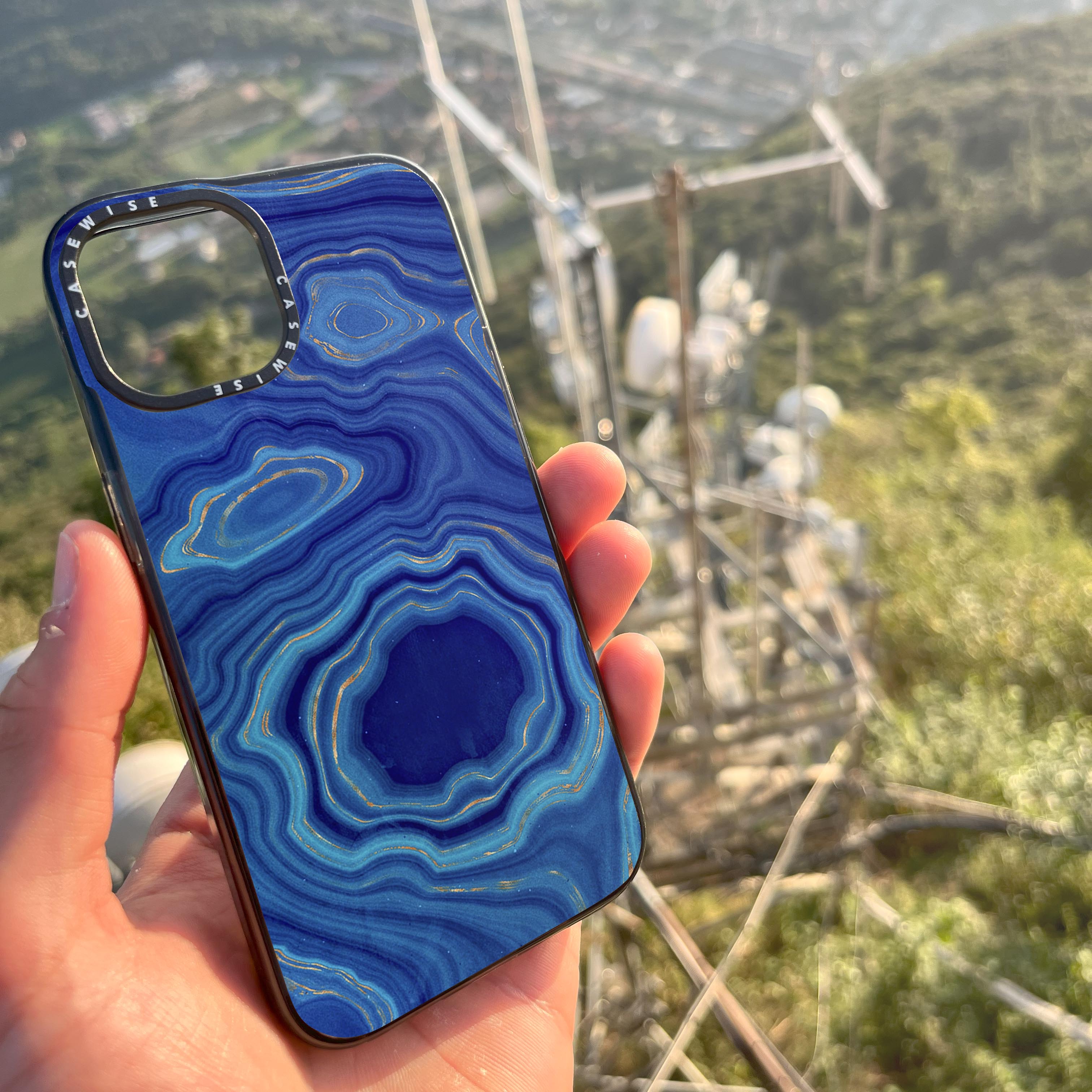 CASEWISE CASEWISE