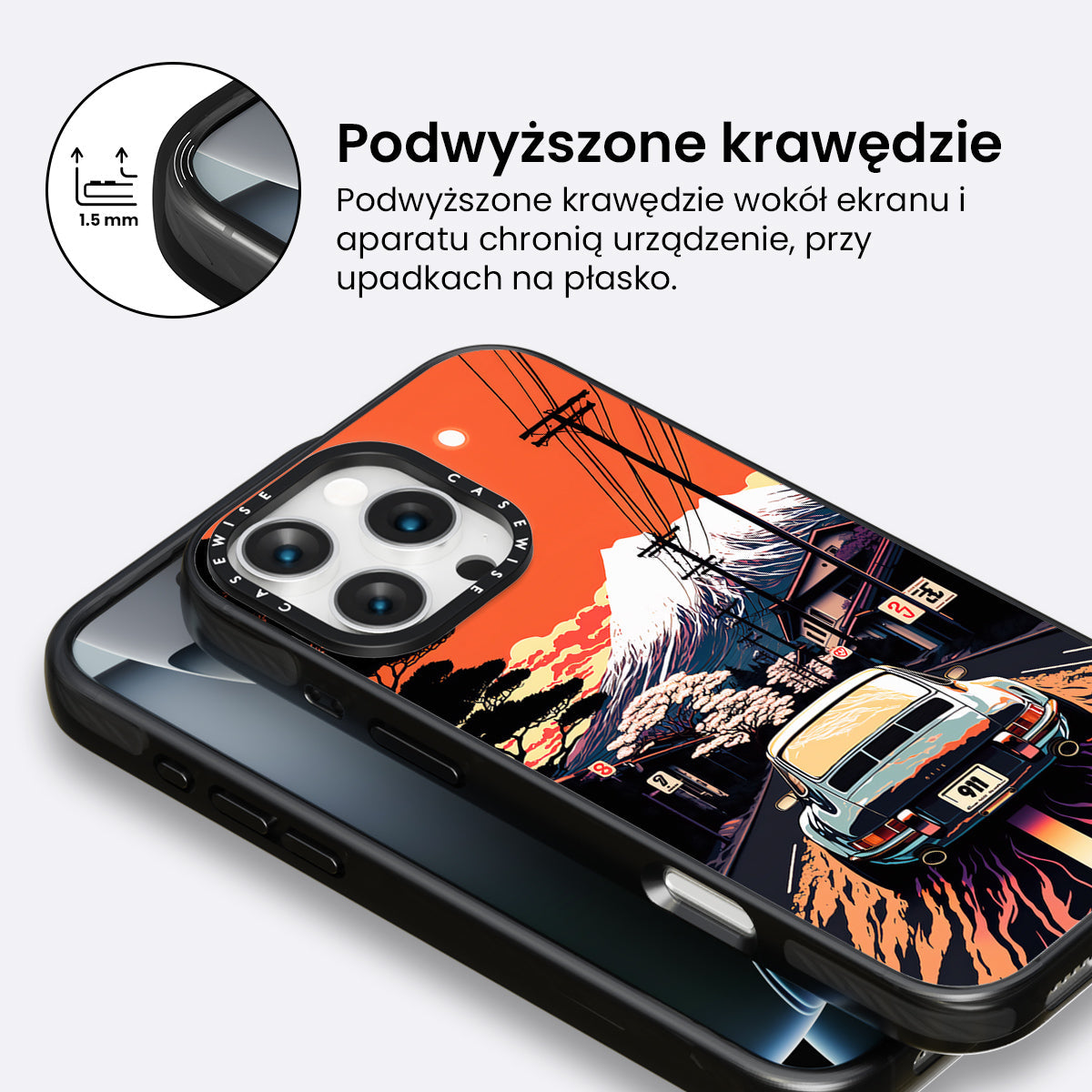 1.5 mm

Podwyższone krawędzie

Podwyższone krawędzie wokół ekranu i aparatu chronią urządzenie, przy upadkach na płasko.

CASEWISE CASEWISE

911