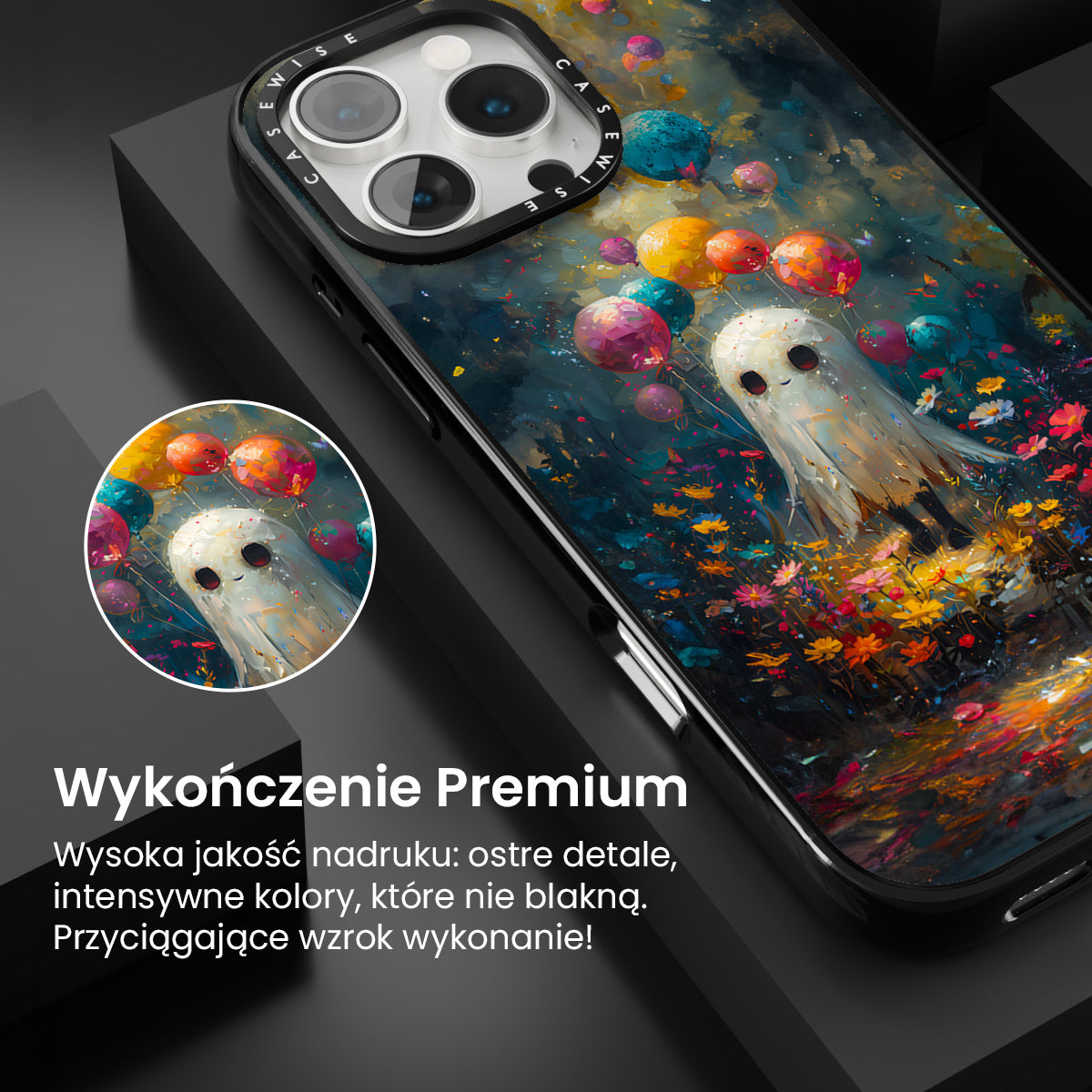 CASEWISE CASEWISE

Wykończenie Premium

Wysoka jakość nadruku: ostre detale, intensywne kolory, które nie blakną. Przyciągające wzrok wykonanie!